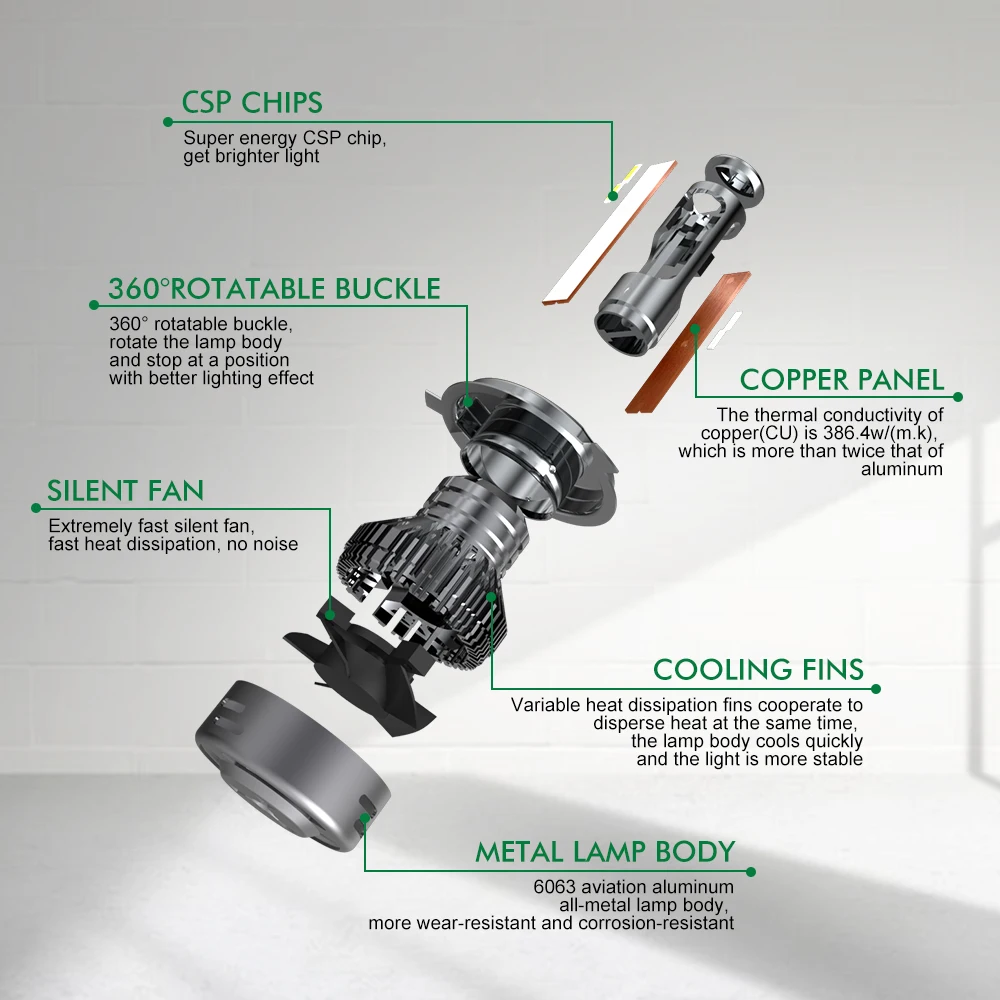 CSP CHIPS
Super energy CSP chip, get brighter light

360°ROTATABLE BUCKLE
360° rotatable buckle, rotate the lamp body and stop at a position with better lighting effect

COPPER PANEL
The thermal conductivity of copper(CU) is 386.4w/(m.k), which is more than twice that of aluminum

SILENT FAN
Extremely fast silent fan, fast heat dissipation, no noise

COOLING FINS
Variable heat dissipation fins cooperate to disperse heat at the same time, the lamp body cools quickly and the light is more stable

METAL LAMP BODY
6063 aviation aluminum all-metal lamp body, more wear-resistant and corrosion-resistant