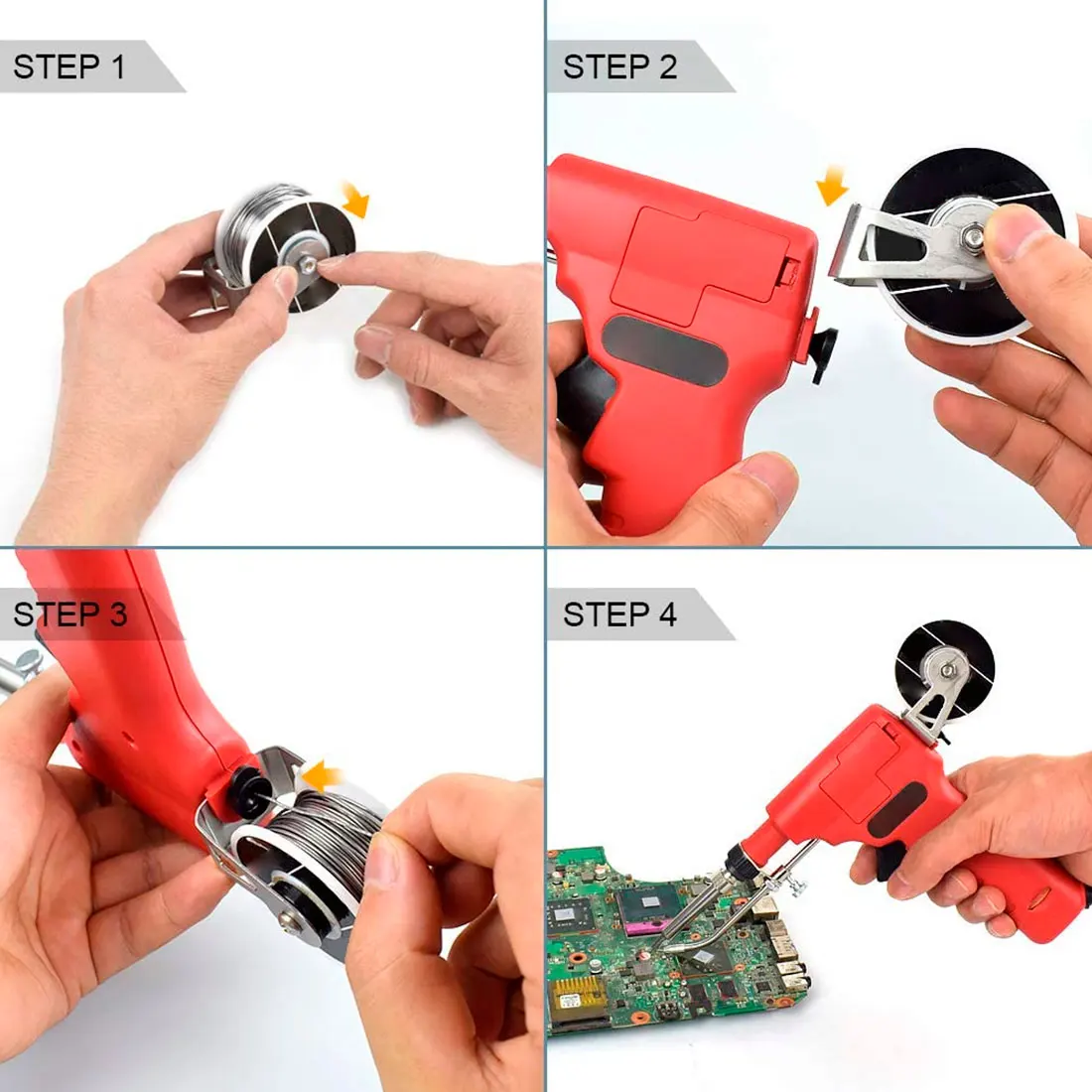 STEP 1

STEP 2

STEP 3

STEP 4