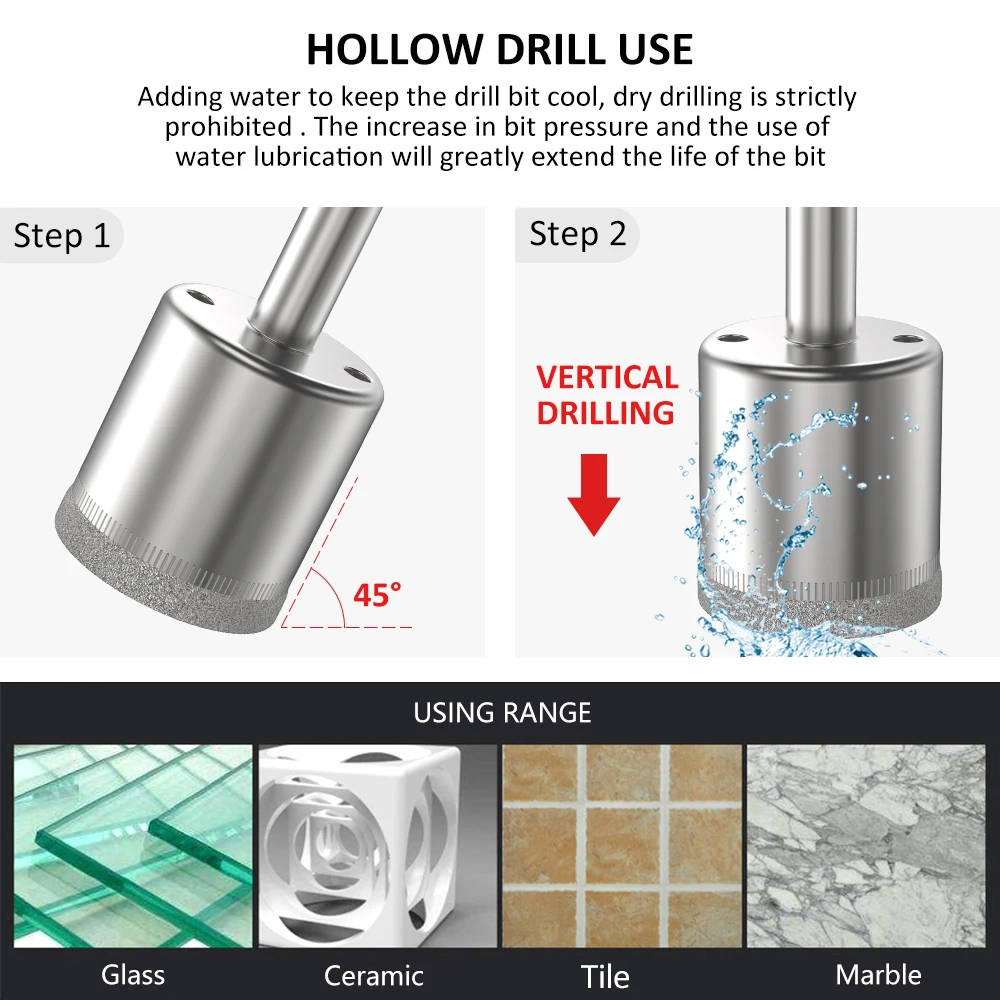 HOLLOW DRILL USE

Adding water to keep the drill bit cool, dry drilling is strictly prohibited . The increase in bit pressure and the use of water lubrication will greatly extend the life of the bit

Step 1

45°

Step 2

VERTICAL DRILLING

USING RANGE

Glass

Ceramic

Tile

Marble