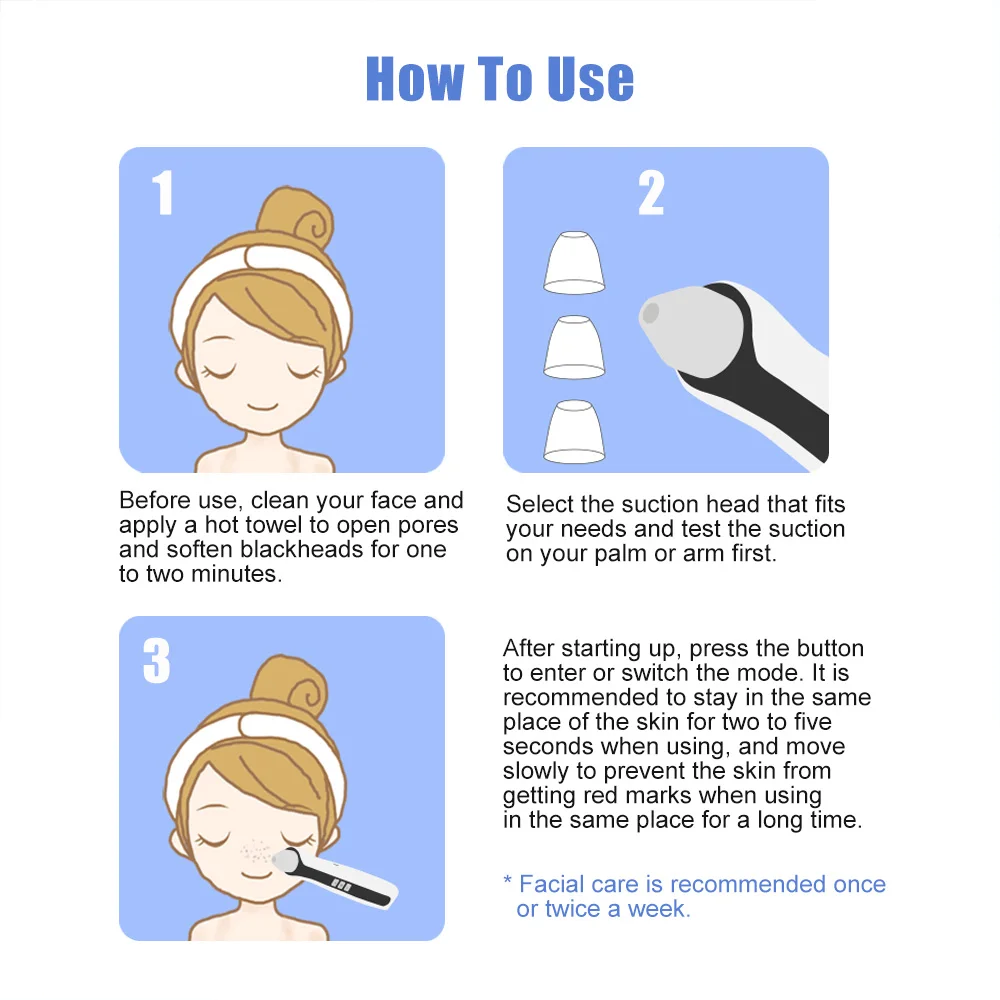 How To Use

1

Before use, clean your face and apply a hot towel to open pores and soften blackheads for one to two minutes.

2

Select the suction head that fits your needs and test the suction on your palm or arm first.

3

After starting up, press the button to enter or switch the mode. It is recommended to stay in the same place of the skin for two to five seconds when using, and move slowly to prevent the skin from getting red marks when using in the same place for a long time.

* Facial care is recommended once or twice a week.