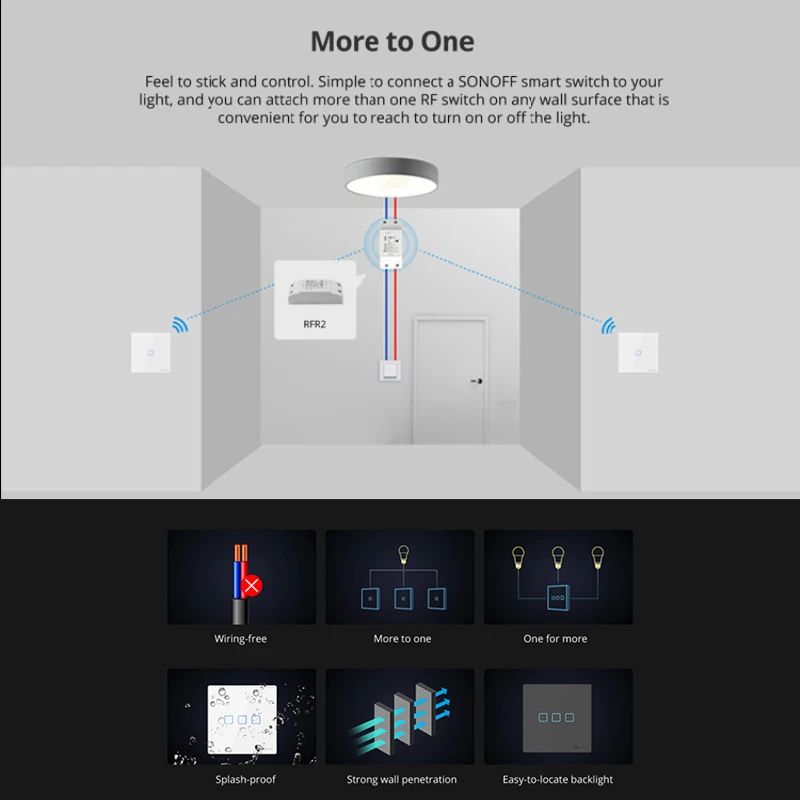 More to One

Feel to stick and control. Simple to connect a SONOFF smart switch to your light, and you can attach more than one RF switch on any wall surface that is convenient for you to reach to turn on or off the light.

RFR2

Wiring-free

More to one

One for more

Splash-proof

Strong wall penetration

Easy-to-locate backlight