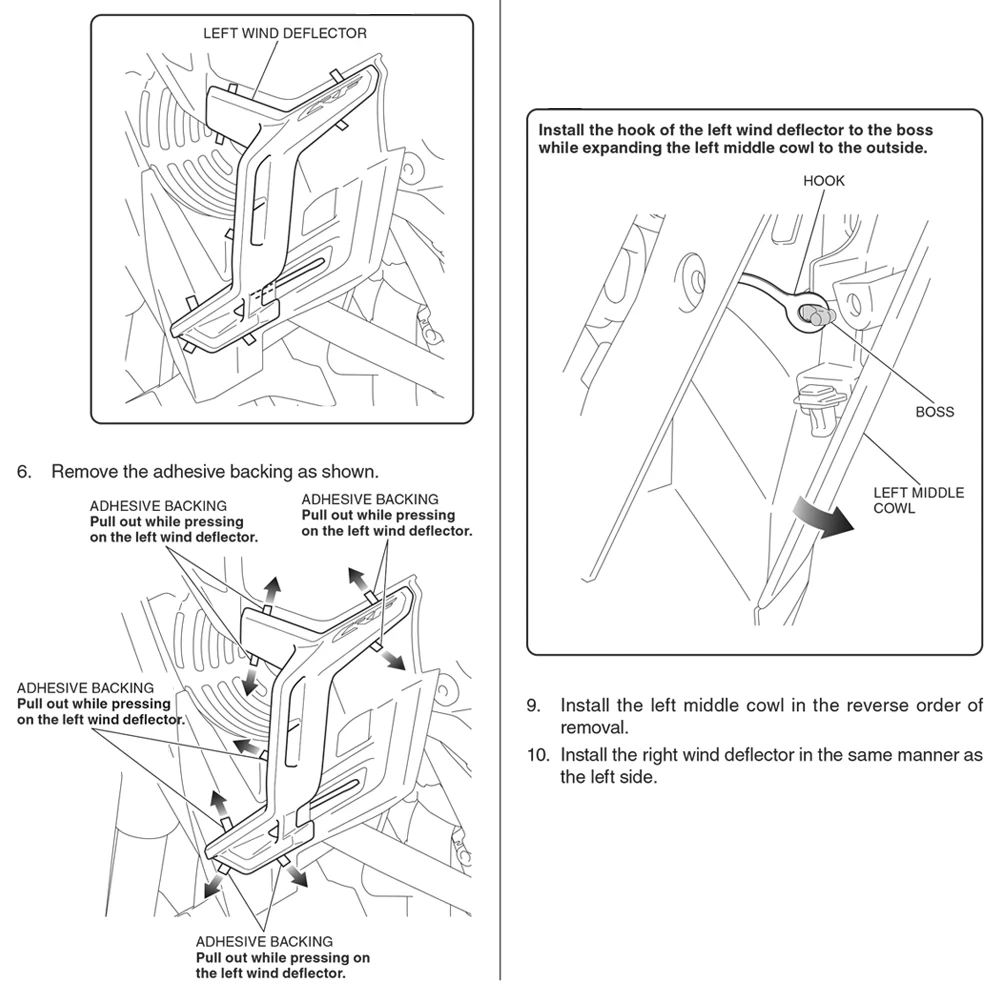 LEFT WIND DEFLECTOR

6. Remove the adhesive backing as shown.

ADHESIVE BACKING
Pull out while pressing on the left wind deflector.

ADHESIVE BACKING
Pull out while pressing on the left wind deflector.

ADHESIVE BACKING
Pull out while pressing on the left wind deflector.

ADHESIVE BACKING
Pull out while pressing on the left wind deflector.

Install the hook of the left wind deflector to the boss while expanding the left middle cowl to the outside.

HOOK

BOSS

LEFT MIDDLE COWL

9. Install the left middle cowl in the reverse order of removal.

10. Install the right wind deflector in the same manner as the left side.