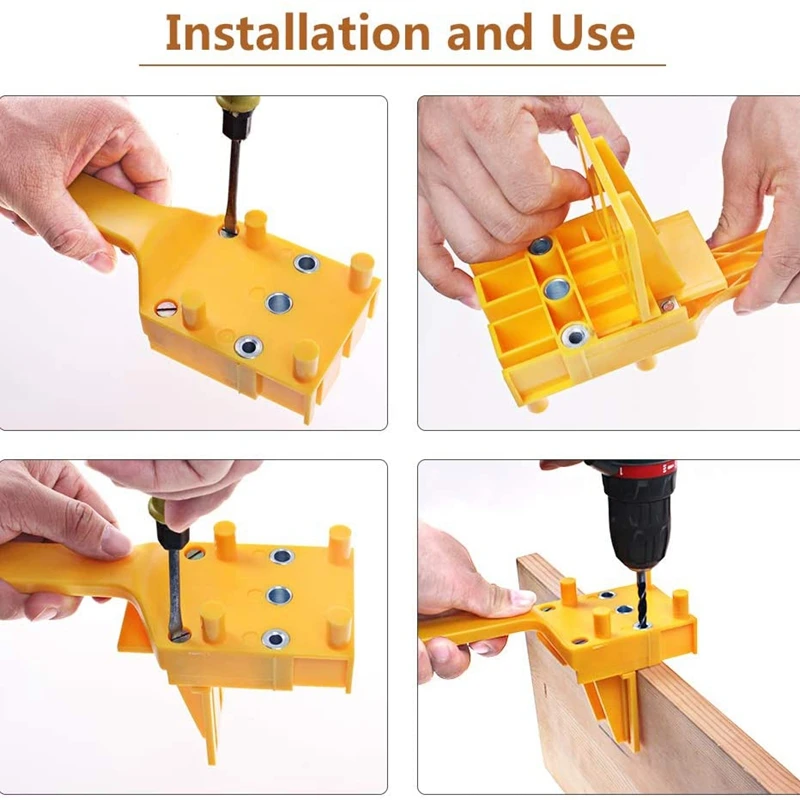 Installation and Use