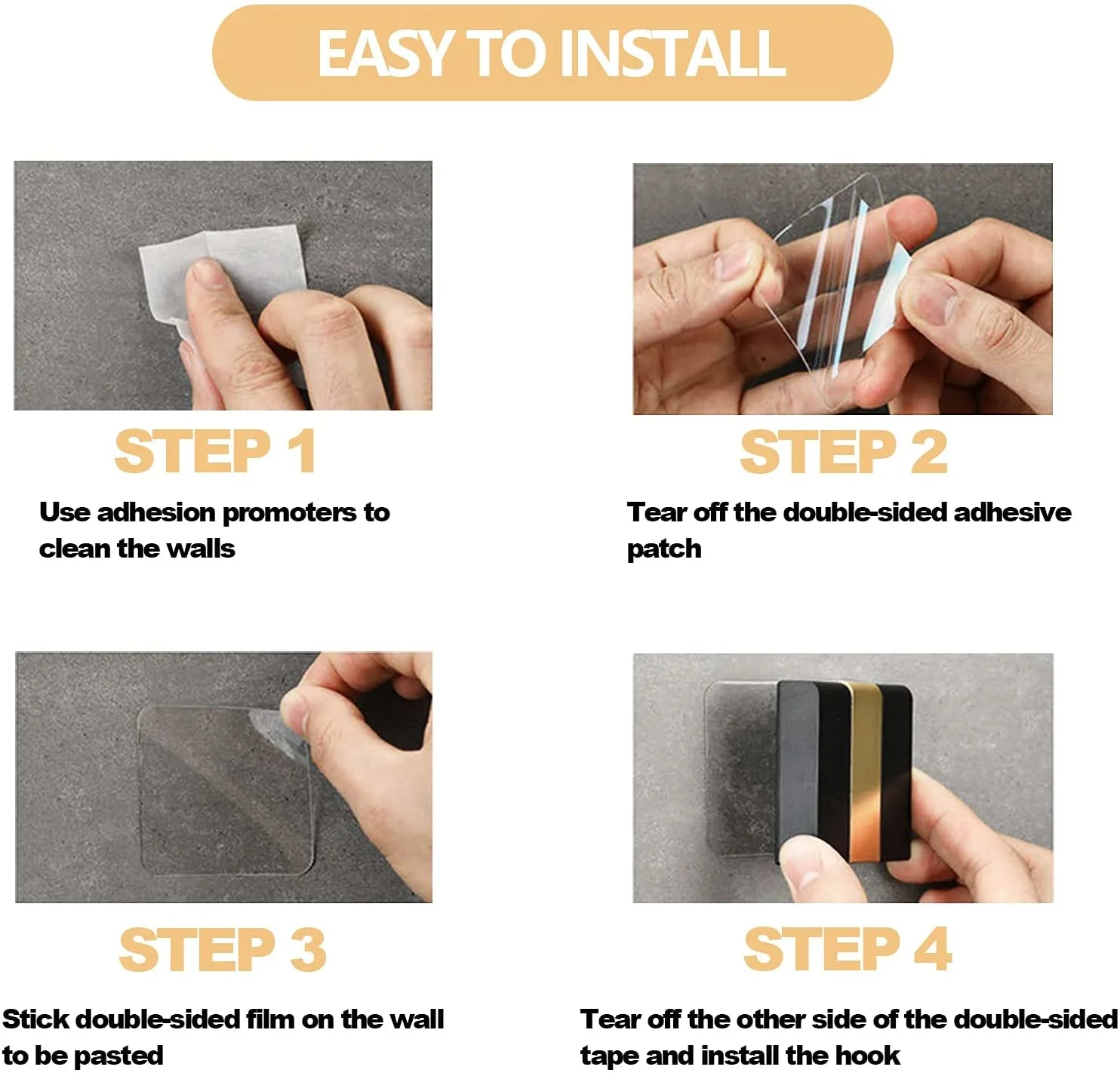 EASY TO INSTALL

STEP 1

Use adhesion promoters to clean the walls

STEP 2

Tear off the double-sided adhesive patch

STEP 3

Stick double-sided film on the wall to be pasted

STEP 4

Tear off the other side of the double-sided tape and install the hook