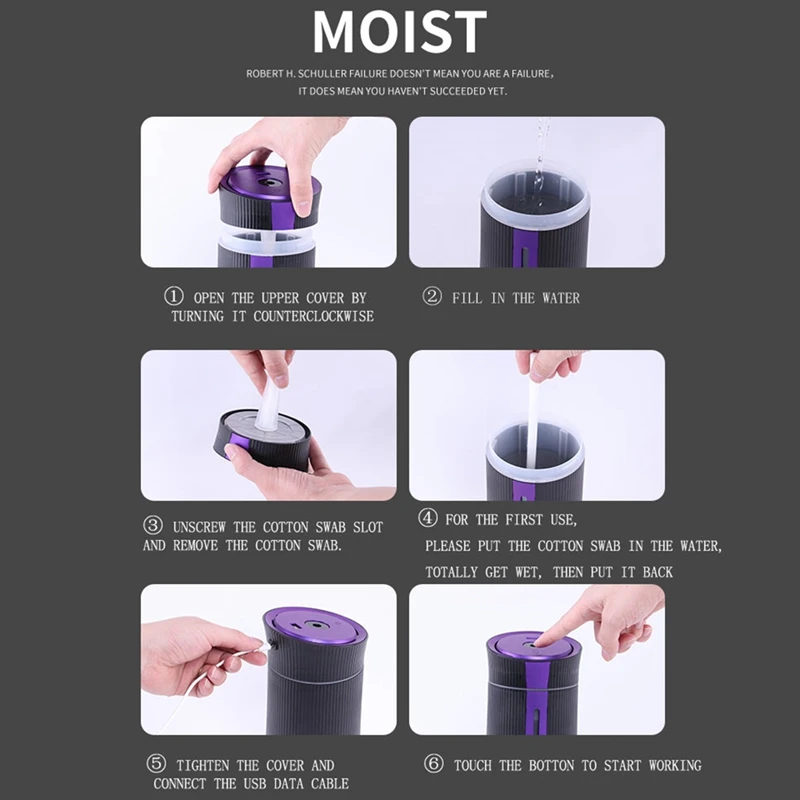 MOIST

ROBERT H. SCHULLER FAILURE DOESN'T MEAN YOU ARE A FAILURE, IT DOES MEAN YOU HAVEN'T SUCCEEDED YET.

① OPEN THE UPPER COVER BY TURNING IT COUNTERCLOCKWISE

② FILL IN THE WATER

③ UNSCREW THE COTTON SWAB SLOT AND REMOVE THE COTTON SWAB.

④ FOR THE FIRST USE, PLEASE PUT THE COTTON SWAB IN THE WATER, TOTALLY GET WET, THEN PUT IT BACK

⑤ TIGHTEN THE COVER AND CONNECT THE USB DATA CABLE

⑥ TOUCH THE BOTTON TO START WORKING