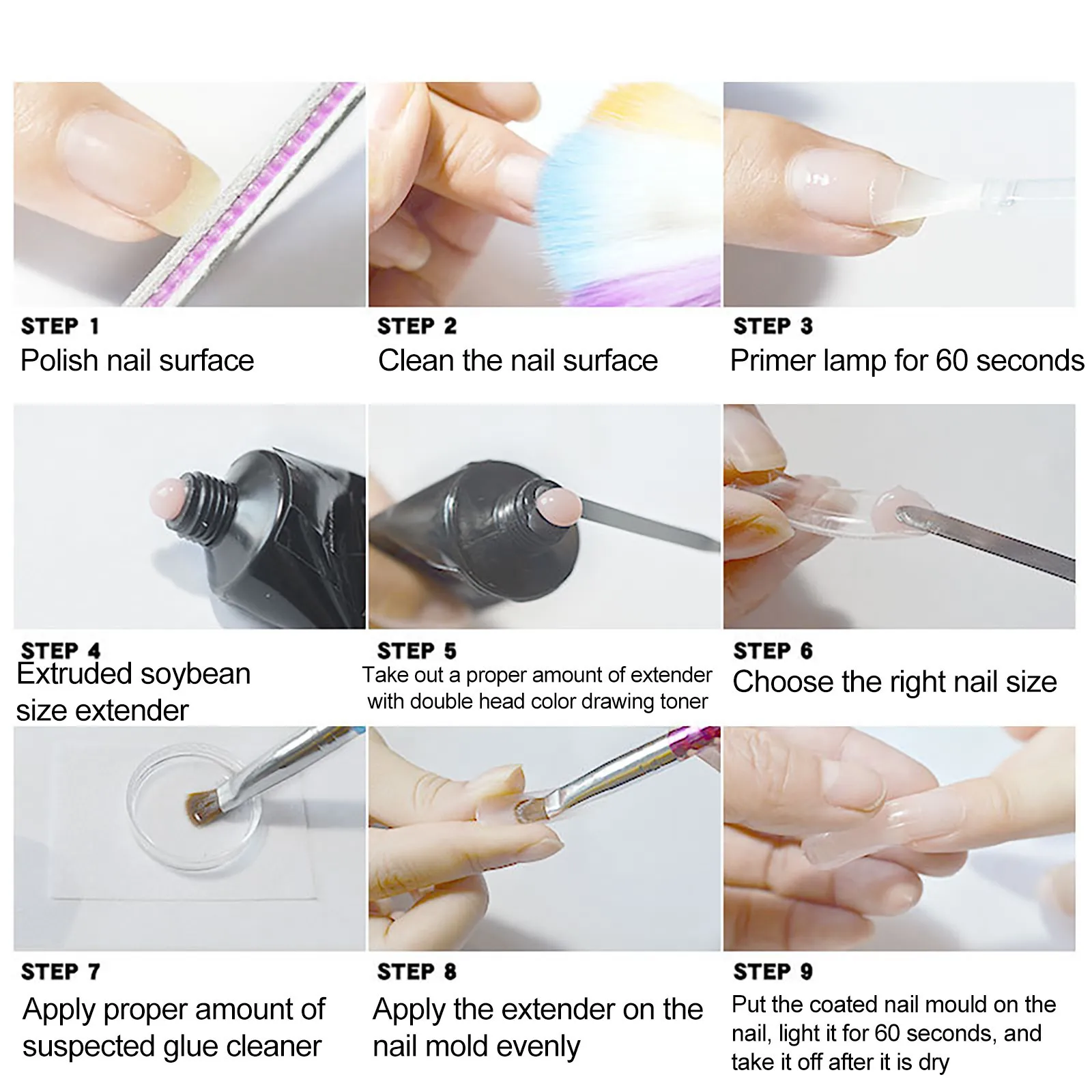 STEP 1
Polish nail surface

STEP 2
Clean the nail surface

STEP 3
Primer lamp for 60 seconds

STEP 4
Extruded soybean size extender

STEP 5
Take out a proper amount of extender with double head color drawing toner

STEP 6
Choose the right nail size

STEP 7
Apply proper amount of suspected glue cleaner

STEP 8
Apply the extender on the nail mold evenly

STEP 9
Put the coated nail mould on the nail, light it for 60 seconds, and take it off after it is dry