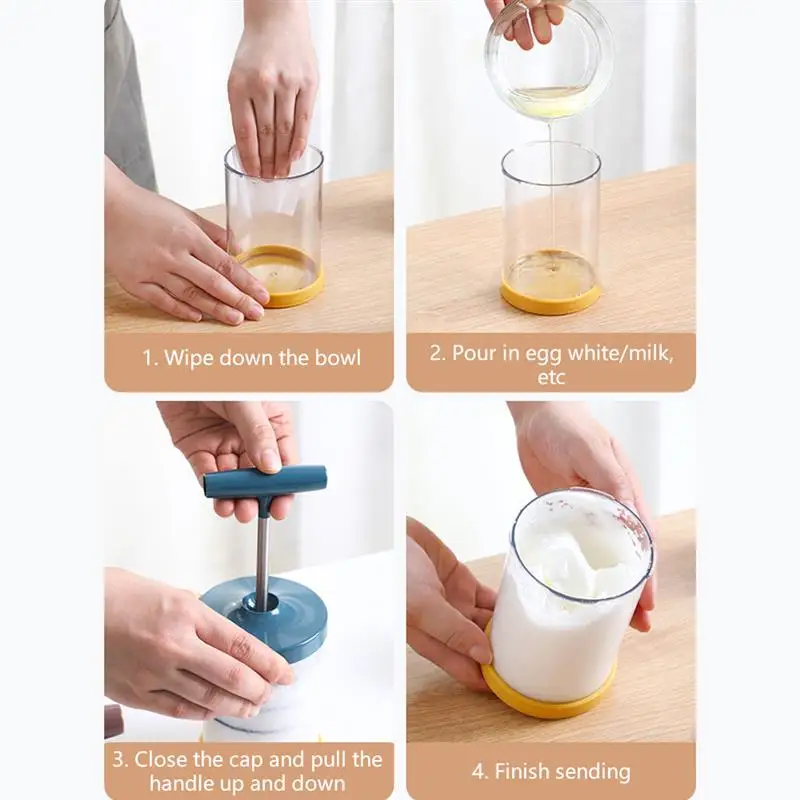 1. Wipe down the bowl

2. Pour in egg white/milk, etc

3. Close the cap and pull the handle up and down

4. Finish sending