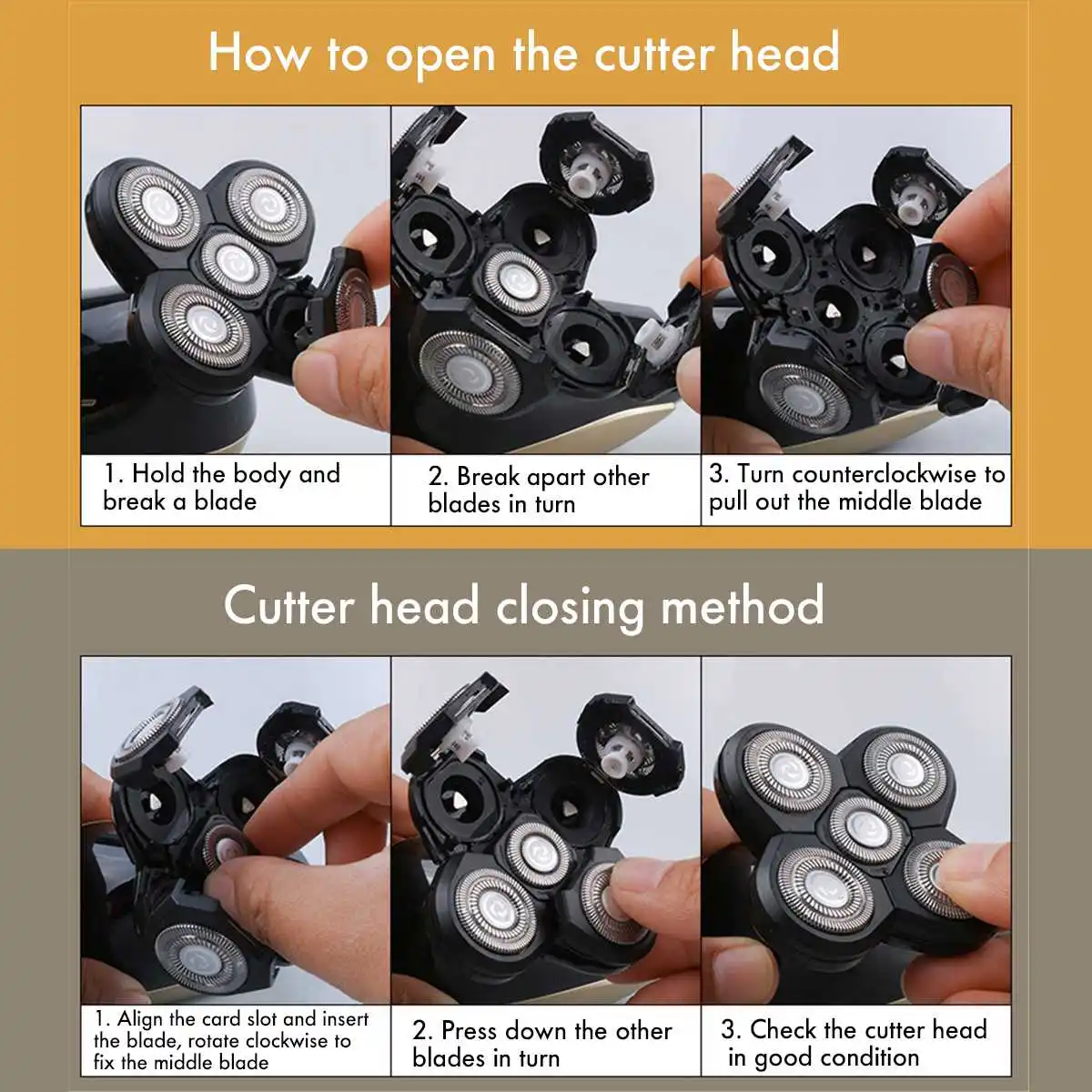 How to open the cutter head

1. Hold the body and break a blade

2. Break apart other blades in turn

3. Turn counterclockwise to pull out the middle blade

Cutter head closing method

1. Align the card slot and insert the blade, rotate clockwise to fix the middle blade

2. Press down the other blades in turn

3. Check the cutter head in good condition