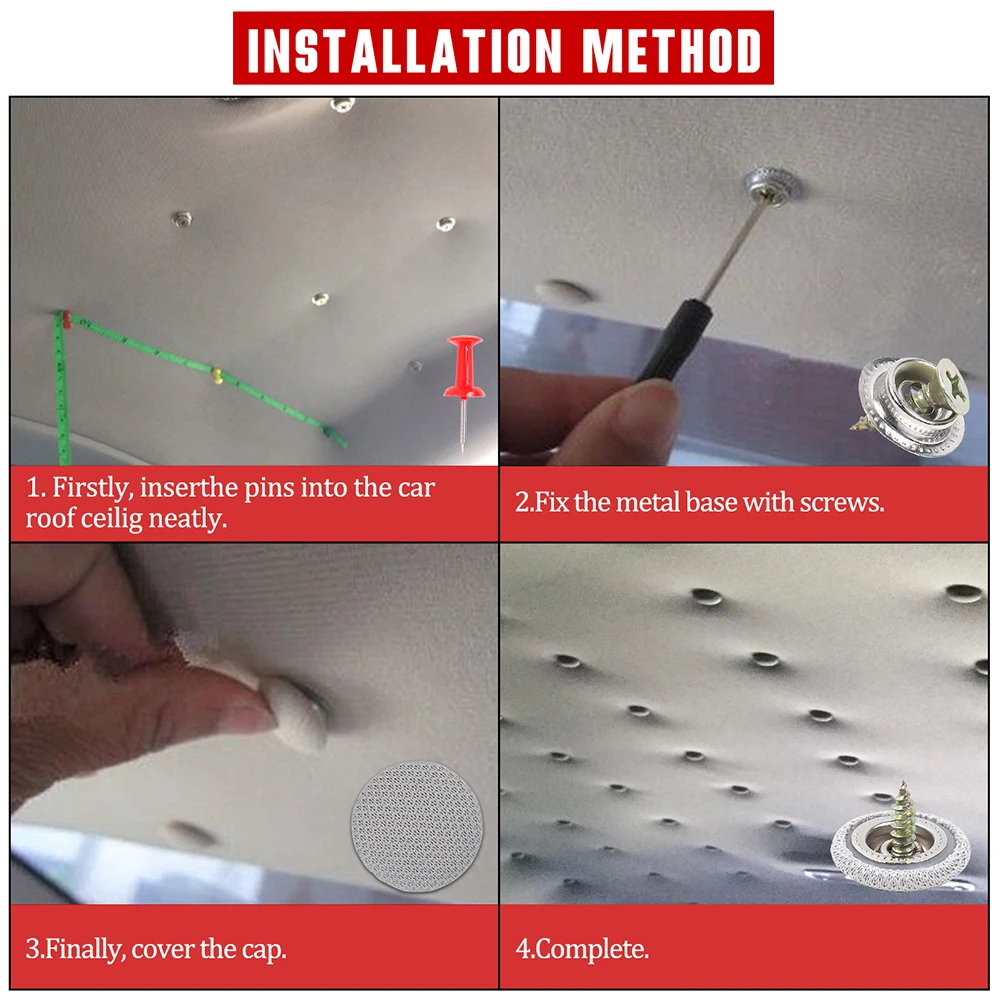 INSTALLATION METHOD

1. Firstly, inserthe pins into the car roof ceilig neatly.

2.Fix the metal base with screws.

3.Finally, cover the cap.

4.Complete.