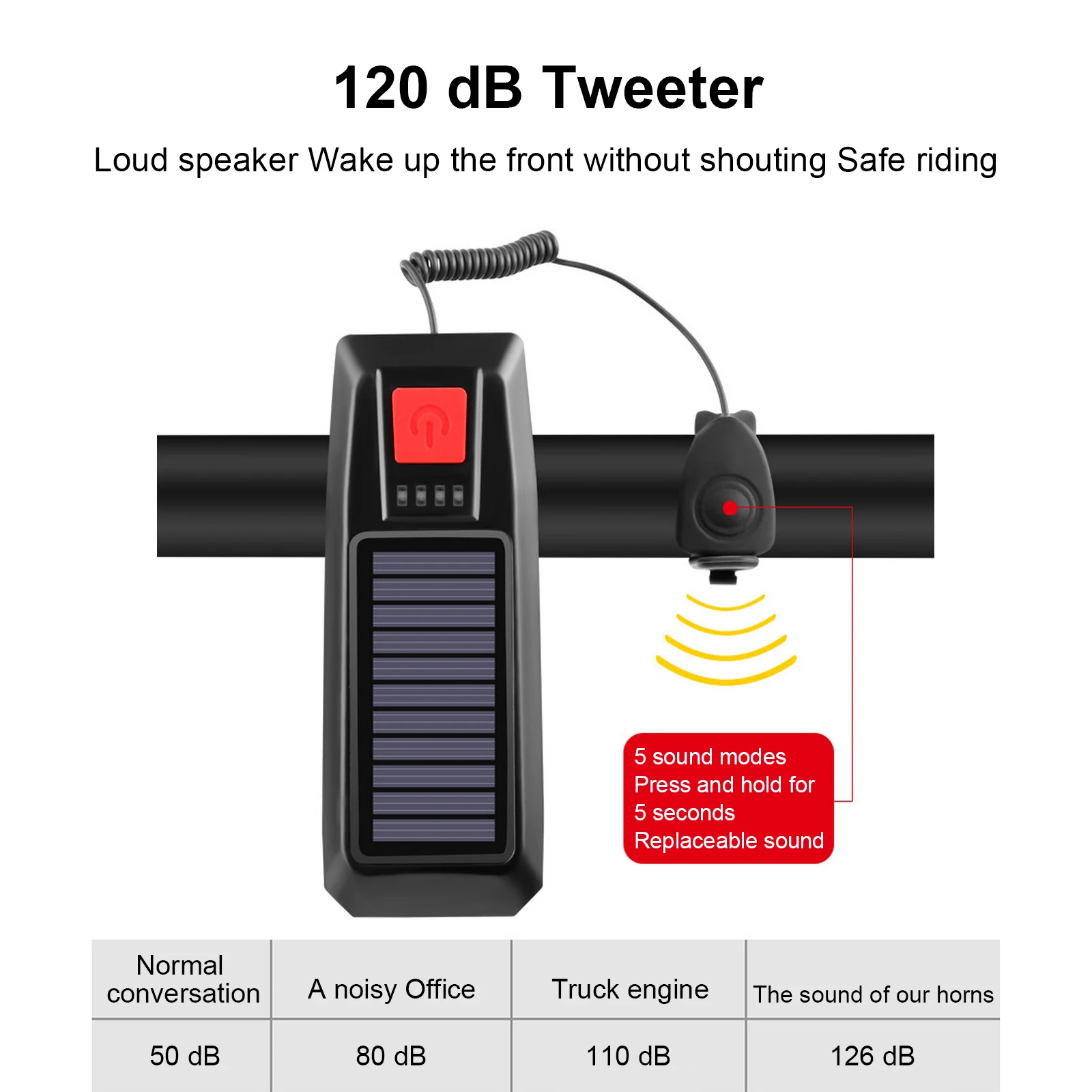 120 dB Tweeter

Loud speaker Wake up the front without shouting Safe riding

5 sound modes
Press and hold for 5 seconds
Replaceable sound

| Normal conversation | A noisy Office | Truck engine | The sound of our horns |
|---|---|---|---|
| 50 dB | 80 dB | 110 dB | 126 dB |