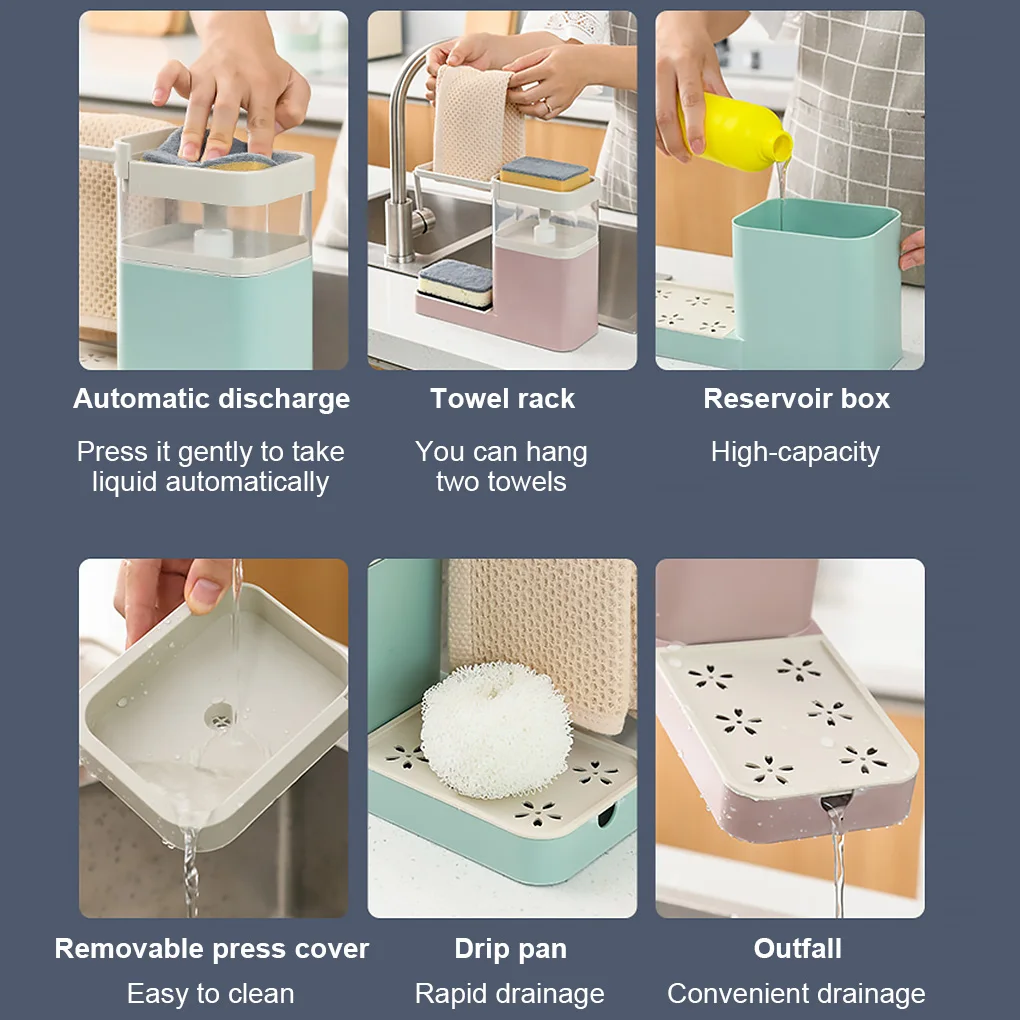 Automatic discharge

Press it gently to take liquid automatically

Towel rack

You can hang two towels

Reservoir box

High-capacity

Removable press cover

Easy to clean

Drip pan

Rapid drainage

Outfall

Convenient drainage