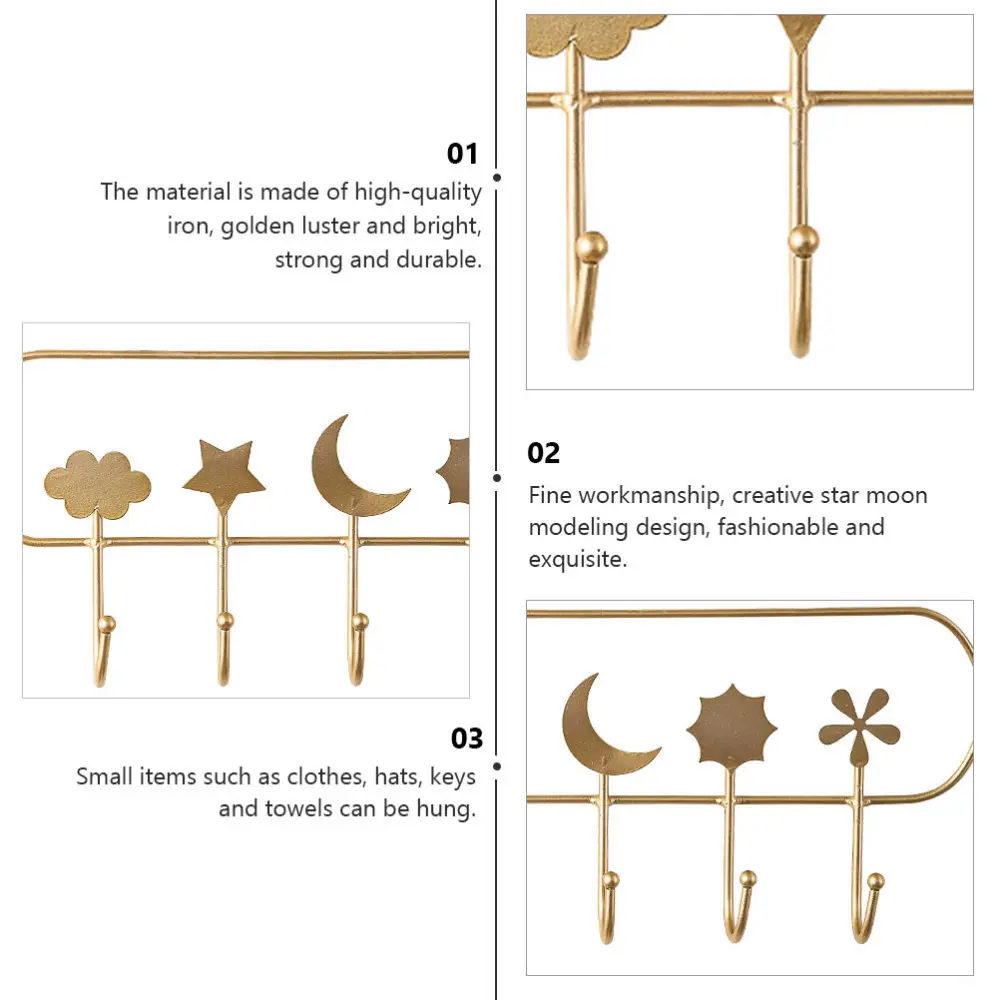 01
The material is made of high-quality iron, golden luster and bright, strong and durable.

02
Fine workmanship, creative star moon modeling design, fashionable and exquisite.

03
Small items such as clothes, hats, keys and towels can be hung.