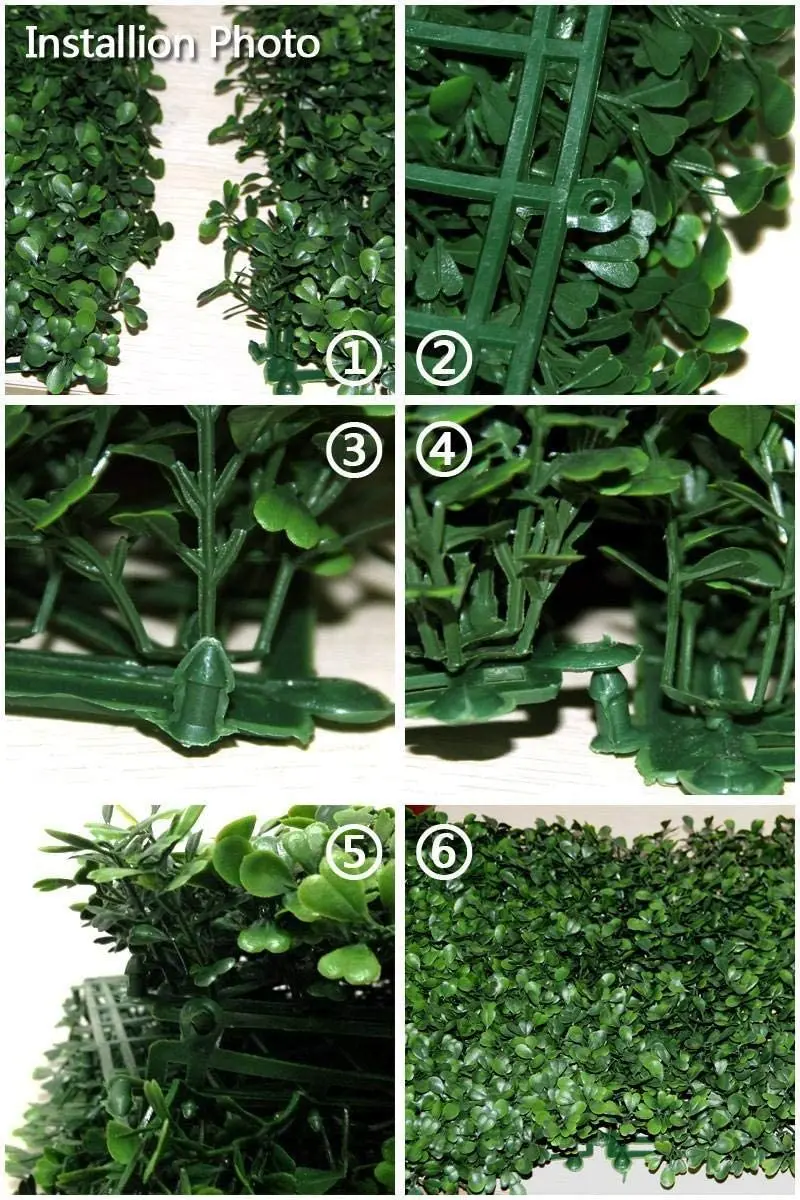 Installion Photo

①

②

③

④

⑤

⑥