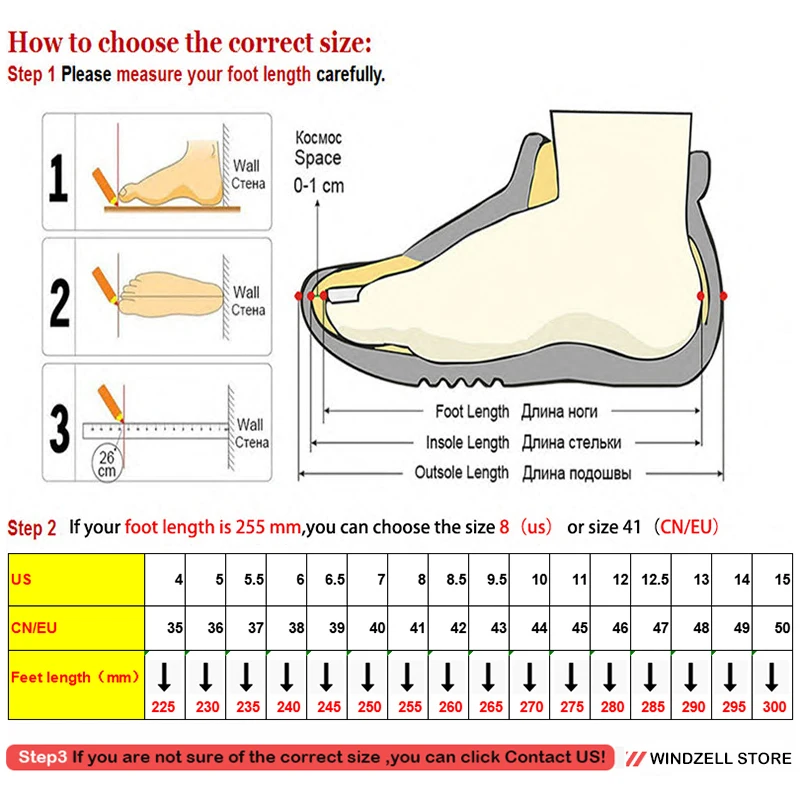 How to choose the correct size:
Step 1 Please measure your foot length carefully.

1 Wall Стена
2 Wall Стена
3 Wall Стена 26 cm

Космос
Space
0-1 cm

Foot Length Длина ноги
Insole Length Длина стельки
Outsole Length Длина подошвы

Step 2 If your foot length is 255 mm,you can choose the size 8（us） or size 41（CN/EU）

| US | 4 | 5 | 5.5 | 6 | 6.5 | 7 | 8 | 8.5 | 9.5 | 10 | 11 | 12 | 12.5 | 13 | 14 | 15 |
|---|---|---|---|---|---|---|---|---|---|---|---|---|---|---|---|---|
| CN/EU | 35 | 36 | 37 | 38 | 39 | 40 | 41 | 42 | 43 | 44 | 45 | 46 | 47 | 48 | 49 | 50 |
| Feet length（mm） | ↓ 225 | ↓ 230 | ↓ 235 | ↓ 240 | ↓ 245 | ↓ 250 | ↓ 255 | ↓ 260 | ↓ 265 | ↓ 270 | ↓ 275 | ↓ 280 | ↓ 285 | ↓ 290 | ↓ 295 | ↓ 300 |

Step3 If you are not sure of the correct size ,you can click Contact US!
WINDZELL STORE