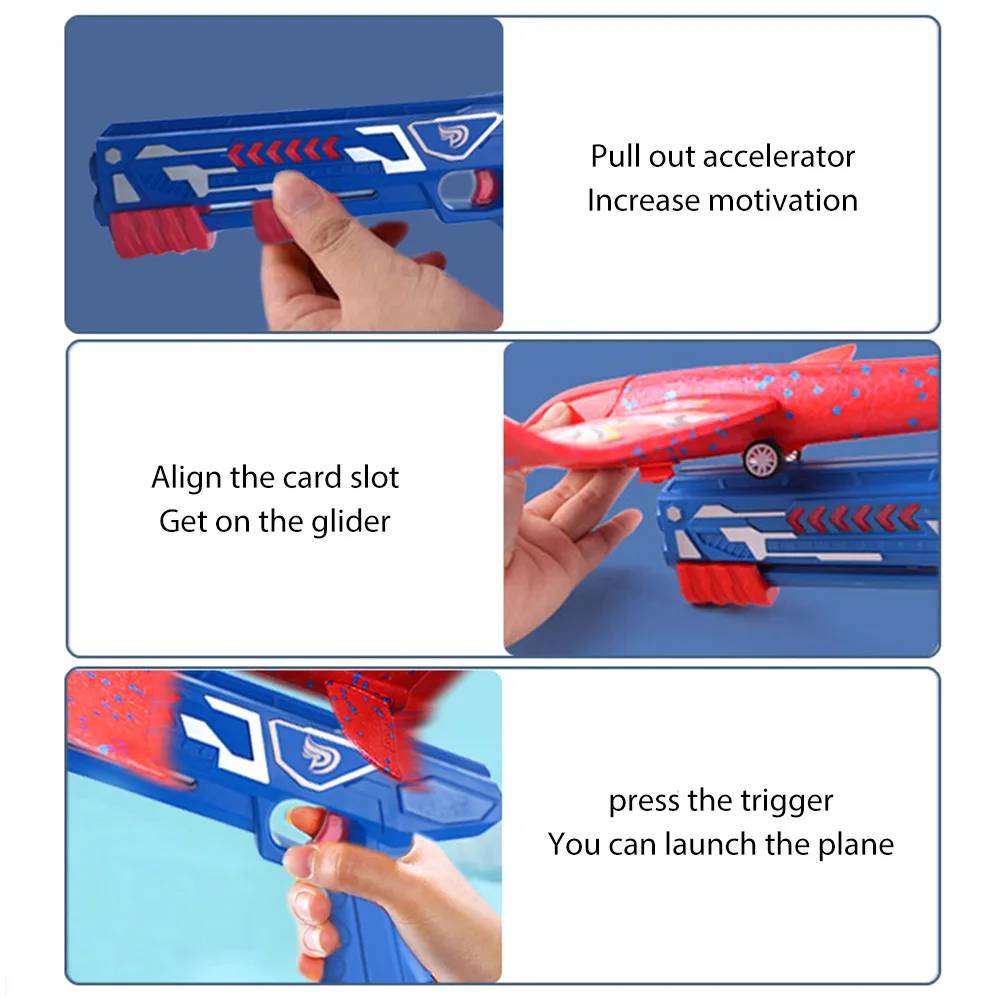 Pull out accelerator
Increase motivation

Align the card slot
Get on the glider

press the trigger
You can launch the plane