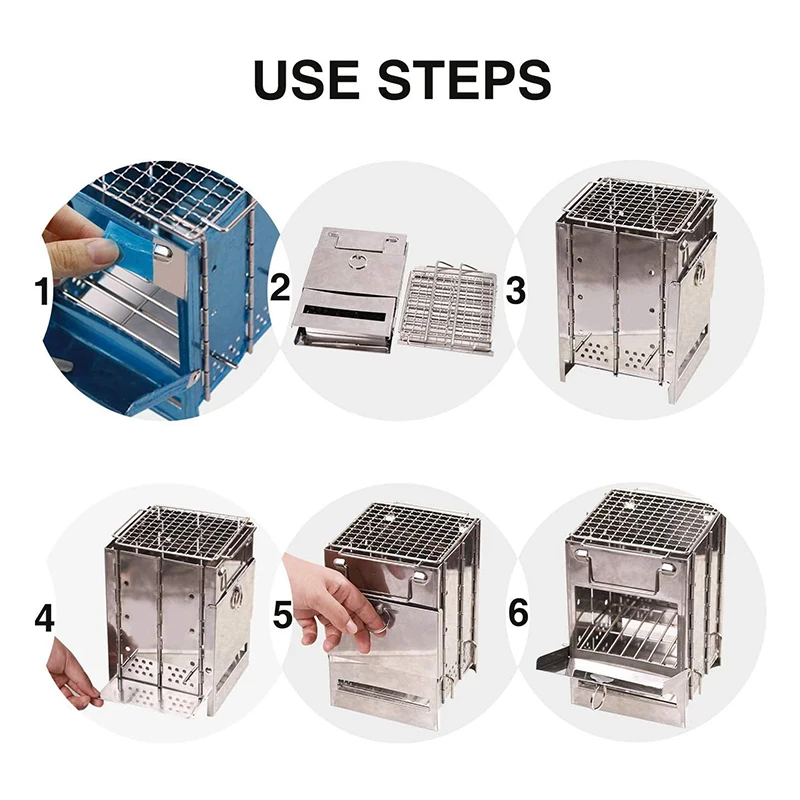 USE STEPS

1

2

3

4

5

6