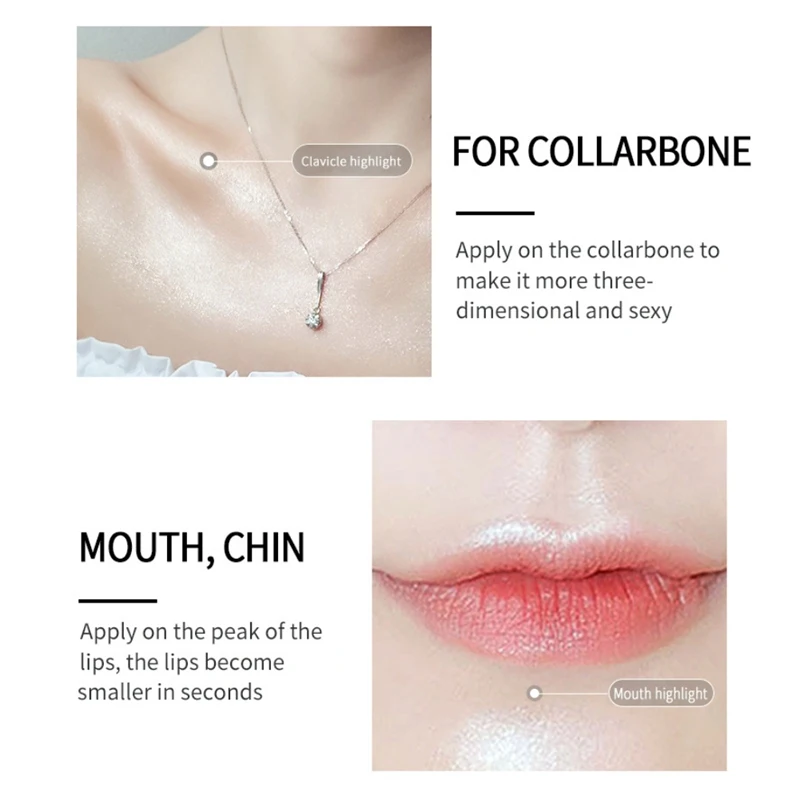 Clavicle highlight

FOR COLLARBONE

Apply on the collarbone to make it more three-dimensional and sexy

MOUTH, CHIN

Apply on the peak of the lips, the lips become smaller in seconds

Mouth highlight