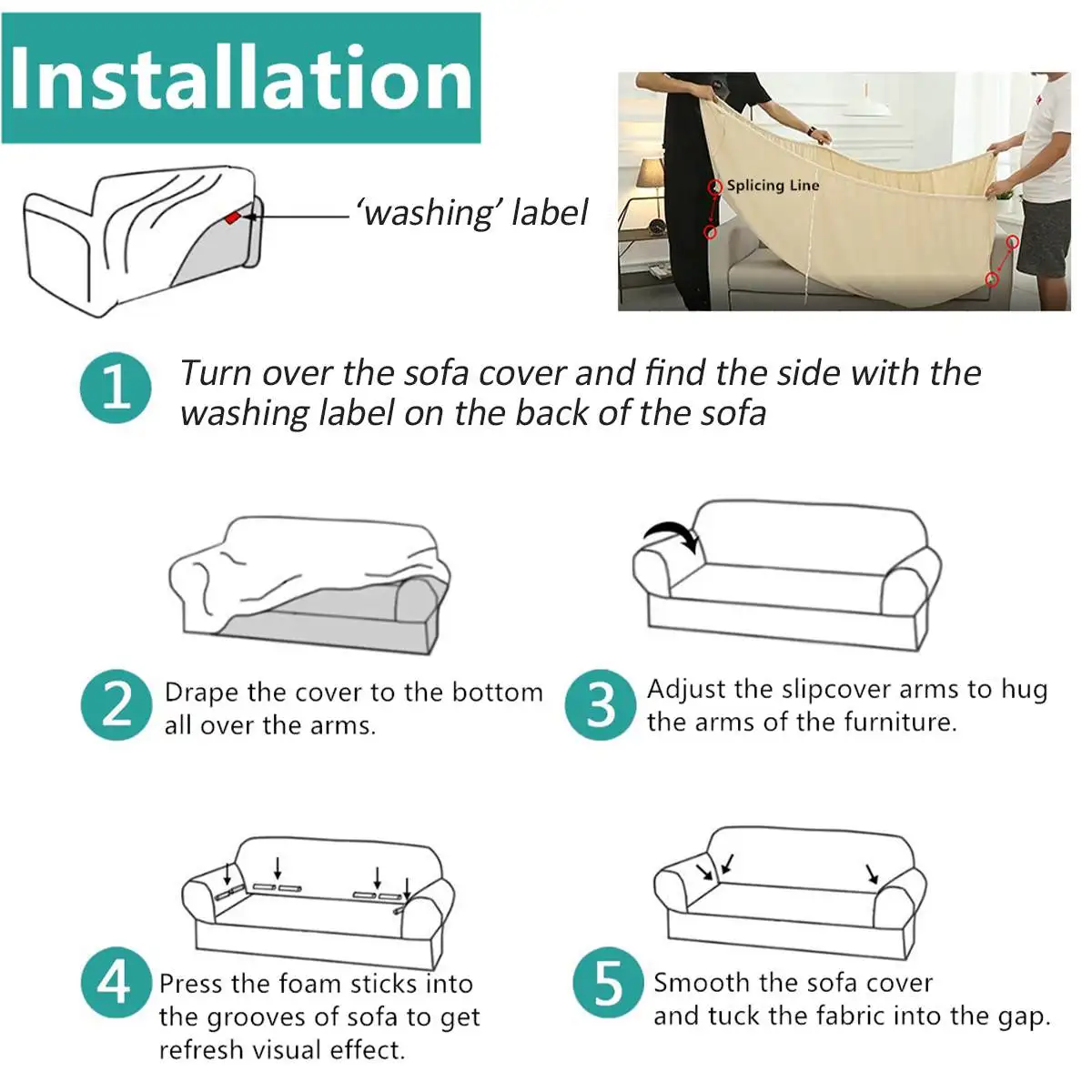 Installation

'washing' label

Splicing Line

1 Turn over the sofa cover and find the side with the washing label on the back of the sofa

2 Drape the cover to the bottom all over the arms.

3 Adjust the slipcover arms to hug the arms of the furniture.

4 Press the foam sticks into the grooves of sofa to get refresh visual effect.

5 Smooth the sofa cover and tuck the fabric into the gap.