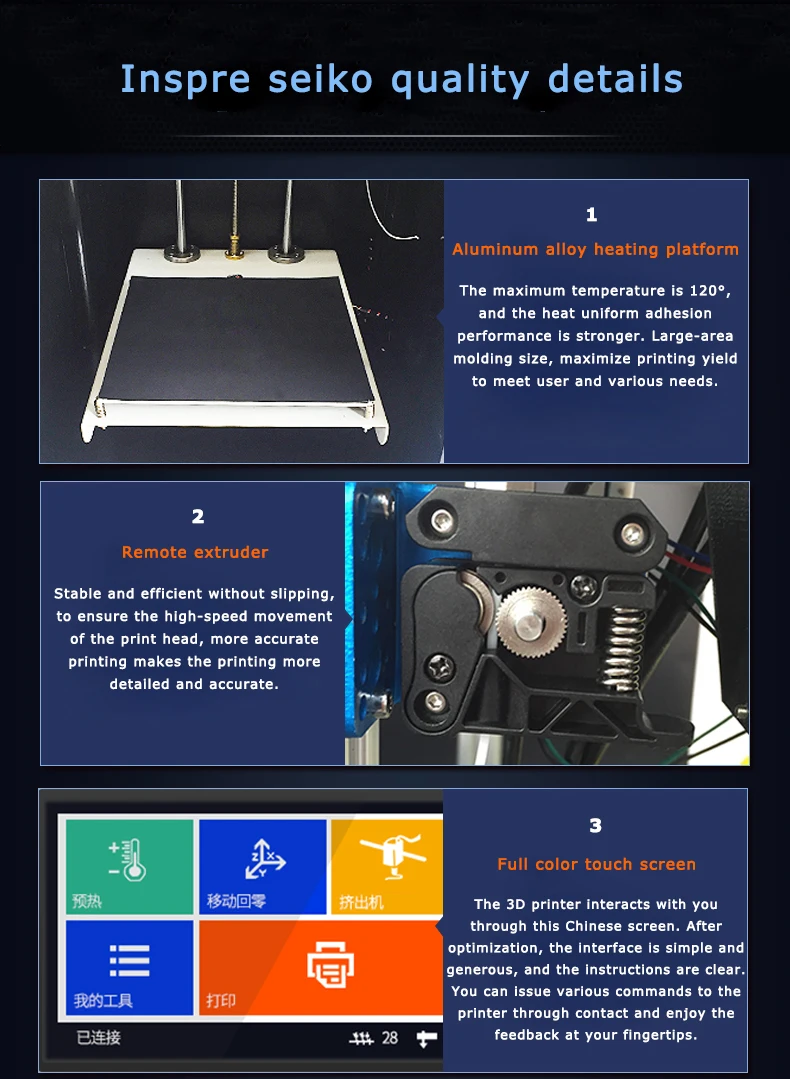 Inspre seiko quality details

1

Aluminum alloy heating platform

The maximum temperature is 120°, and the heat uniform adhesion performance is stronger. Large-area molding size, maximize printing yield to meet user and various needs.

2

Remote extruder

Stable and efficient without slipping, to ensure the high-speed movement of the print head, more accurate printing makes the printing more detailed and accurate.

预热

移动回零

挤出机

我的工具

打印

已连接

28

3

Full color touch screen

The 3D printer interacts with you through this Chinese screen. After optimization, the interface is simple and generous, and the instructions are clear. You can issue various commands to the printer through contact and enjoy the feedback at your fingertips.