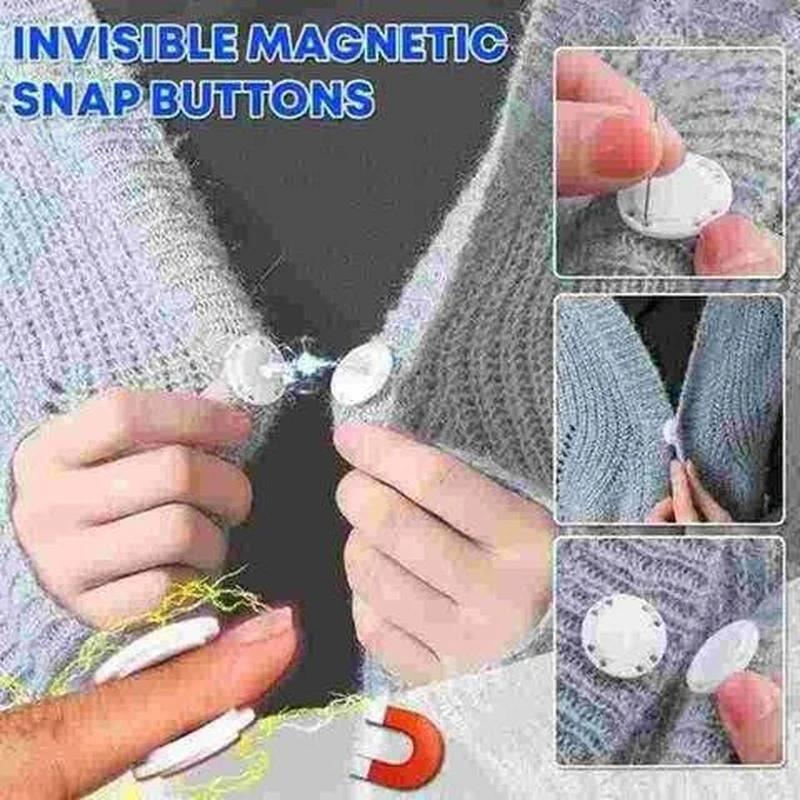 INVISIBLE MAGNETIC SNAP BUTTONS