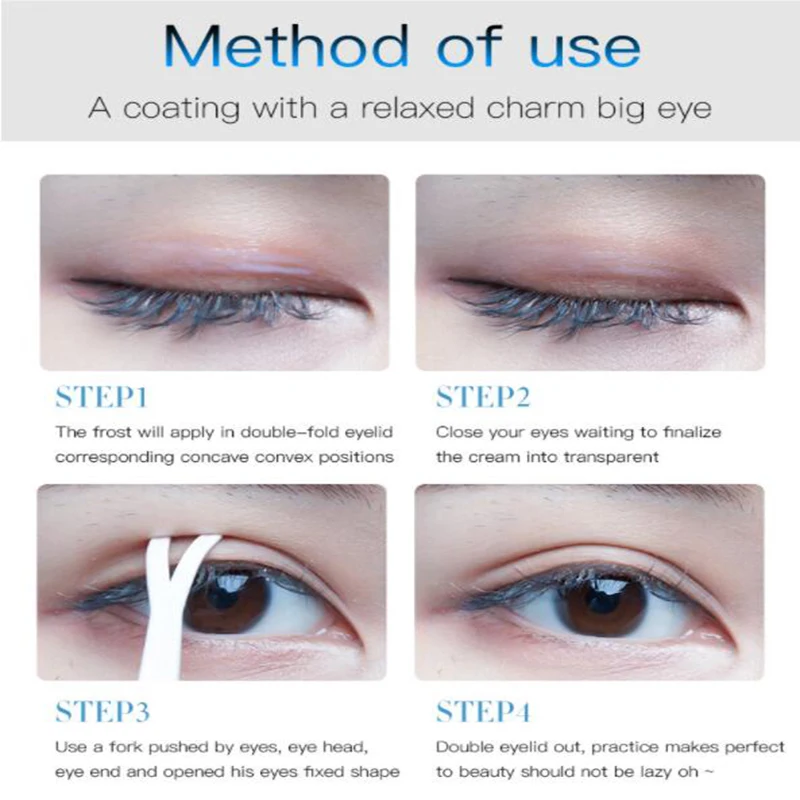 Method of use

A coating with a relaxed charm big eye

STEP1

The frost will apply in double-fold eyelid corresponding concave convex positions

STEP2

Close your eyes waiting to finalize the cream into transparent

STEP3

Use a fork pushed by eyes, eye head, eye end and opened his eyes fixed shape

STEP4

Double eyelid out, practice makes perfect to beauty should not be lazy oh ~