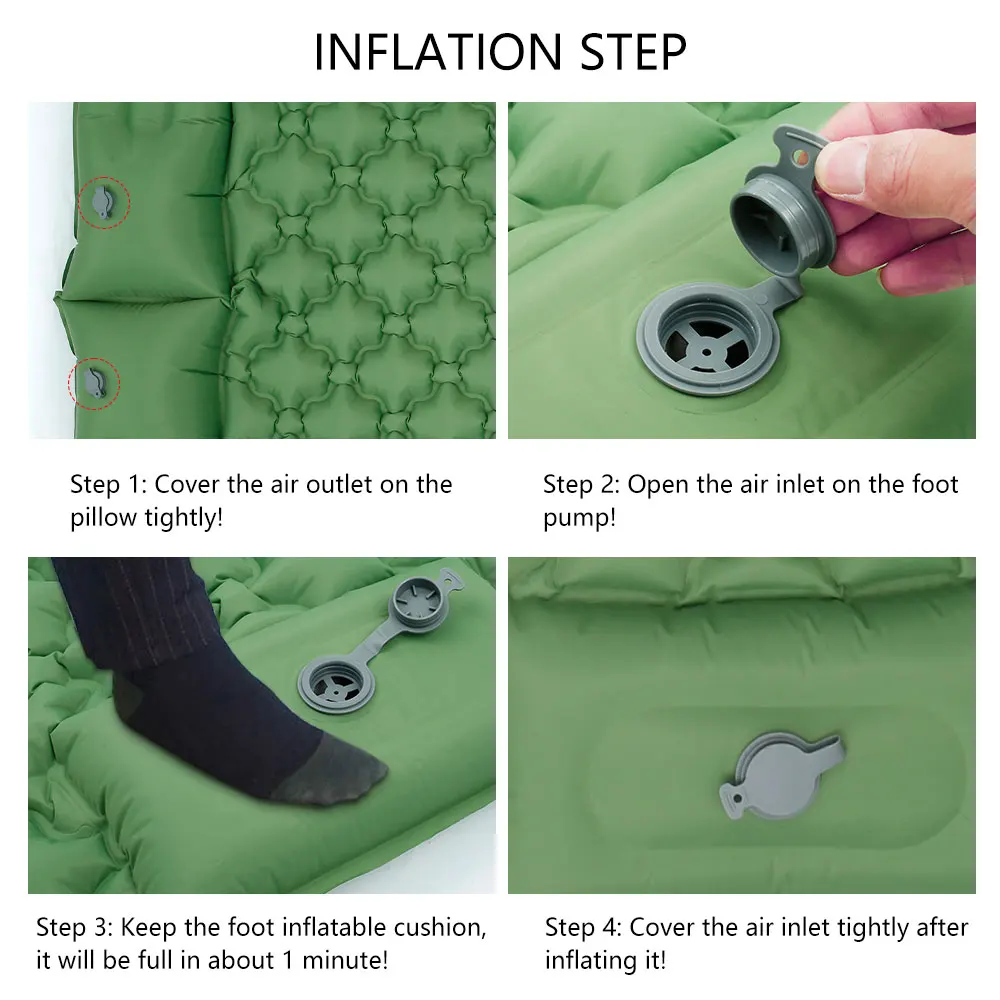 INFLATION STEP

Step 1: Cover the air outlet on the pillow tightly!

Step 2: Open the air inlet on the foot pump!

Step 3: Keep the foot inflatable cushion, it will be full in about 1 minute!

Step 4: Cover the air inlet tightly after inflating it!