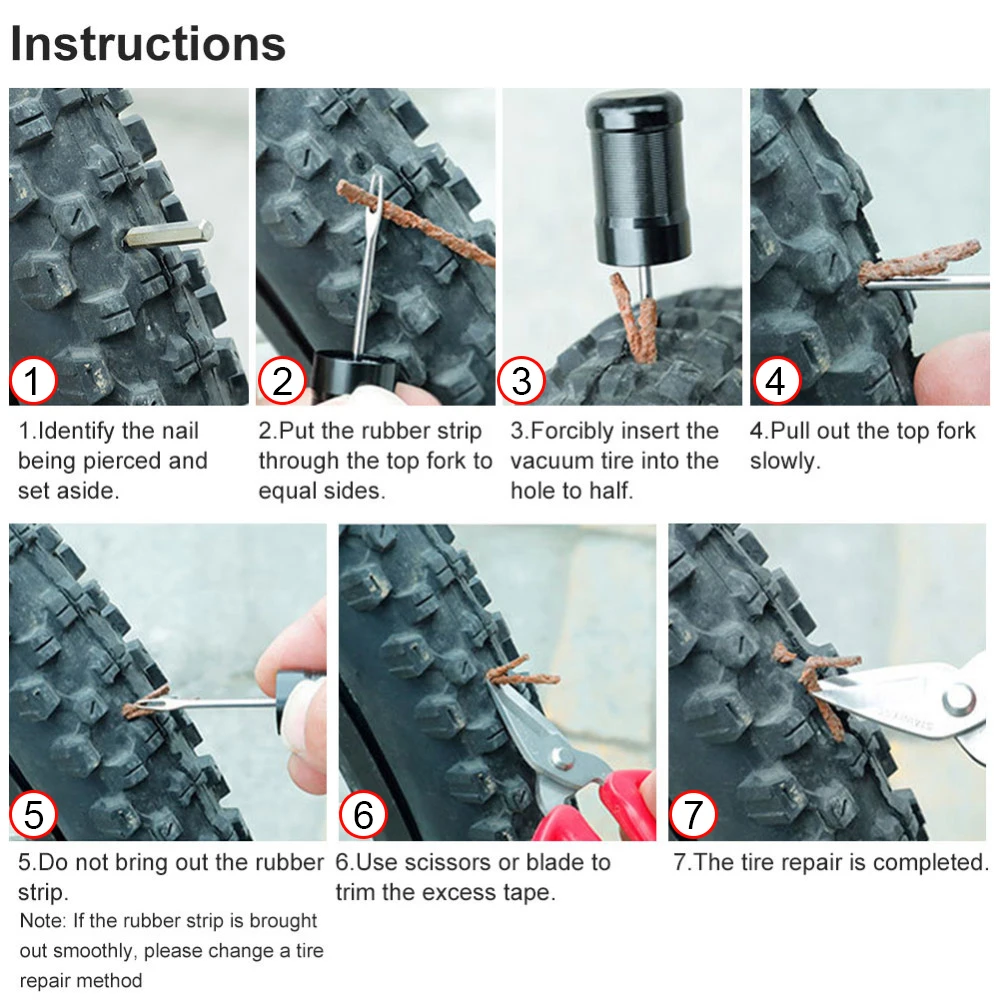 Instructions

1

1.Identify the nail being pierced and set aside.

2

2.Put the rubber strip through the top fork to equal sides.

3

3.Forcibly insert the vacuum tire into the hole to half.

4

4.Pull out the top fork slowly.

5

5.Do not bring out the rubber strip.

Note: If the rubber strip is brought out smoothly, please change a tire repair method

6

6.Use scissors or blade to trim the excess tape.

7

7.The tire repair is completed.