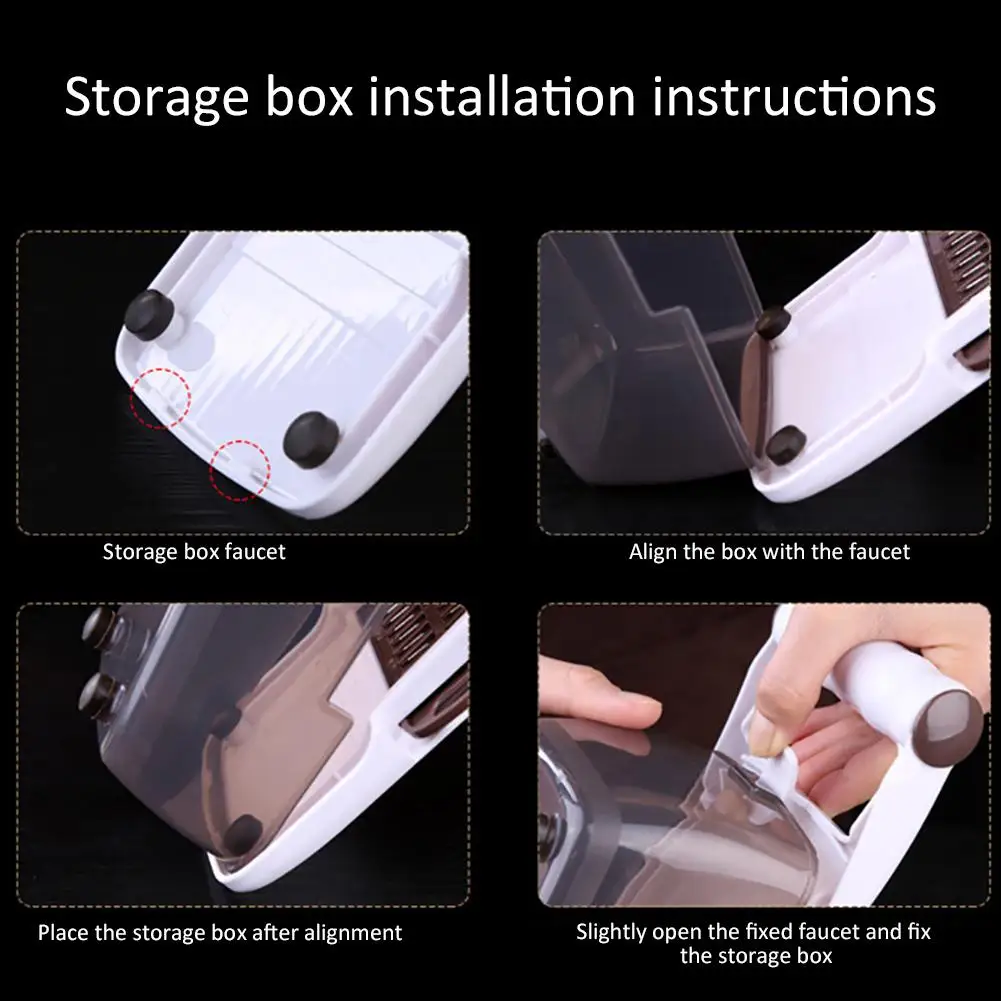 Storage box installation instructions

Storage box faucet

Align the box with the faucet

Place the storage box after alignment

Slightly open the fixed faucet and fix the storage box