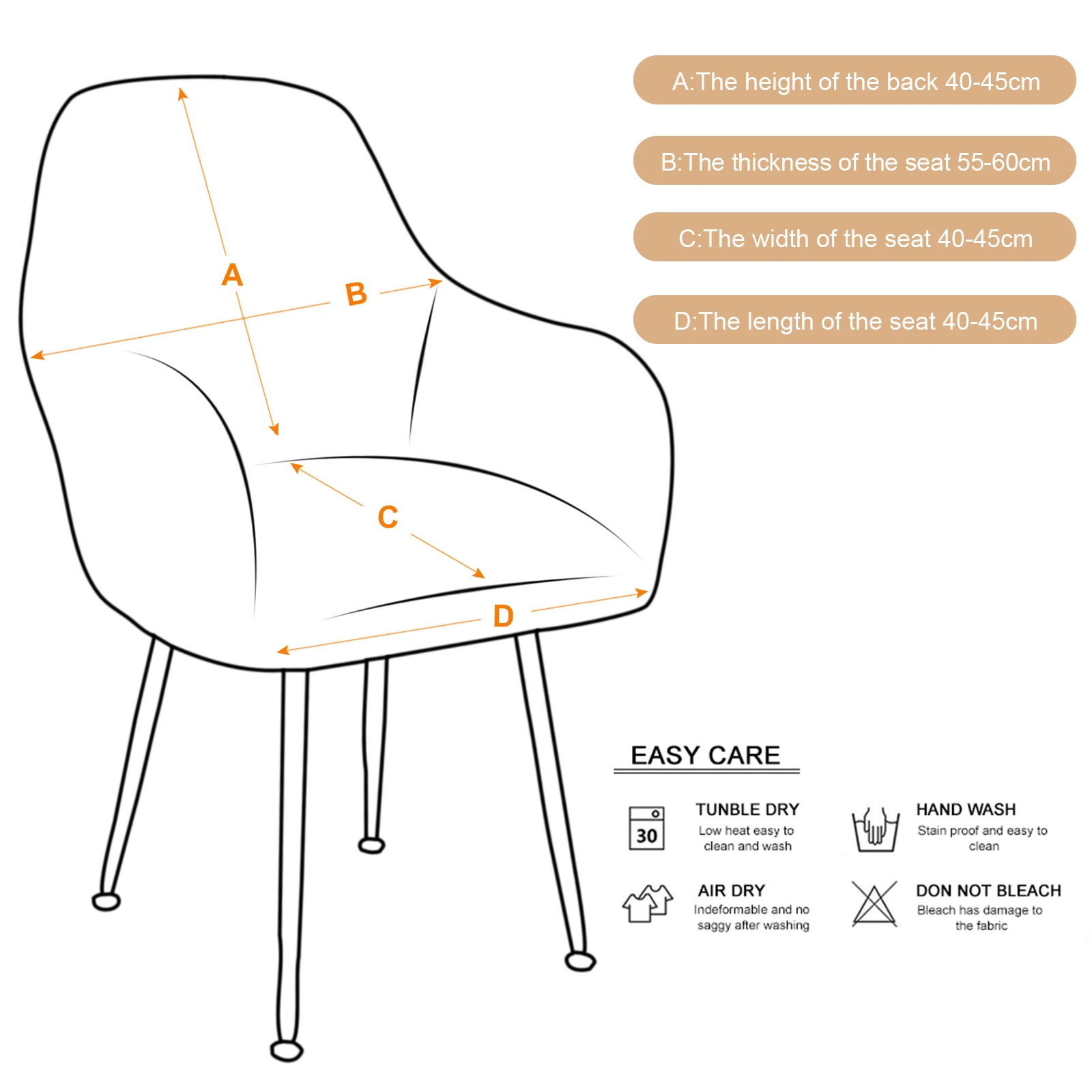 A

B

C

D

A:The height of the back 40-45cm

B:The thickness of the seat 55-60cm

C:The width of the seat 40-45cm

D:The length of the seat 40-45cm

EASY CARE

30

TUNBLE DRY
Low heat easy to clean and wash

HAND WASH
Stain proof and easy to clean

AIR DRY
Indeformable and no saggy after washing

DON NOT BLEACH
Bleach has damage to the fabric