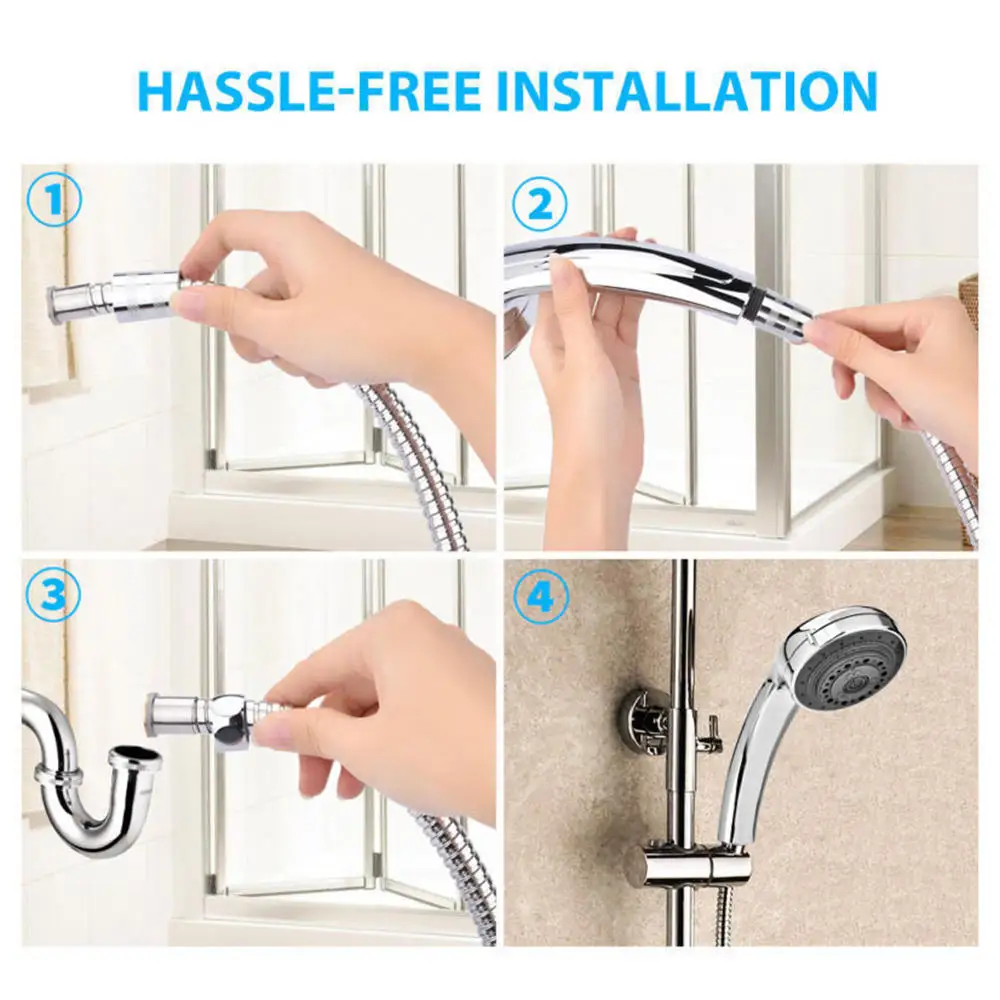 HASSLE-FREE INSTALLATION

1

2

3

4