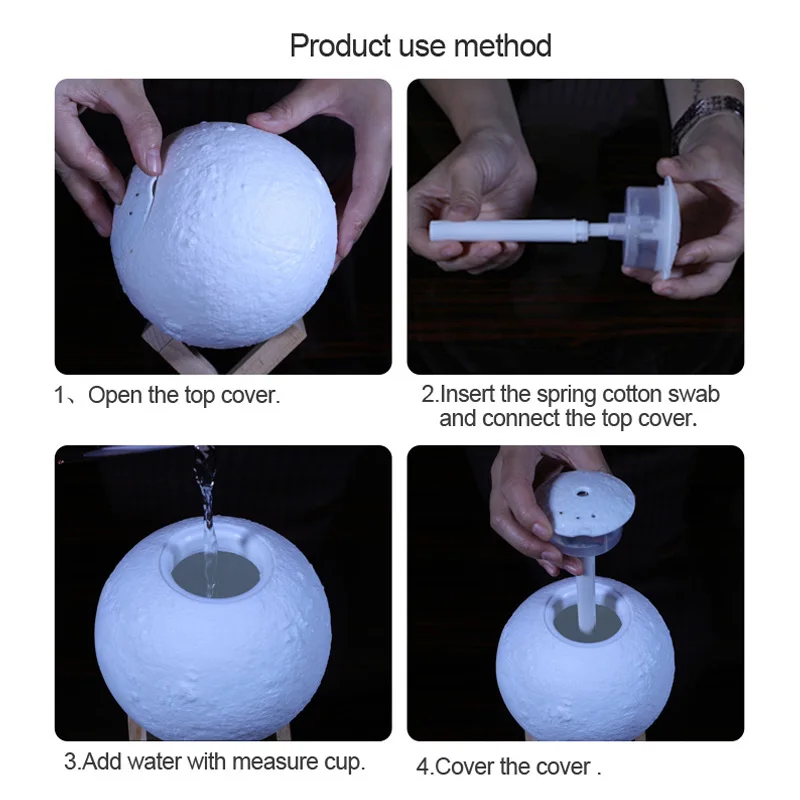 Product use method

1、Open the top cover.

2.Insert the spring cotton swab and connect the top cover.

3.Add water with measure cup.

4.Cover the cover .