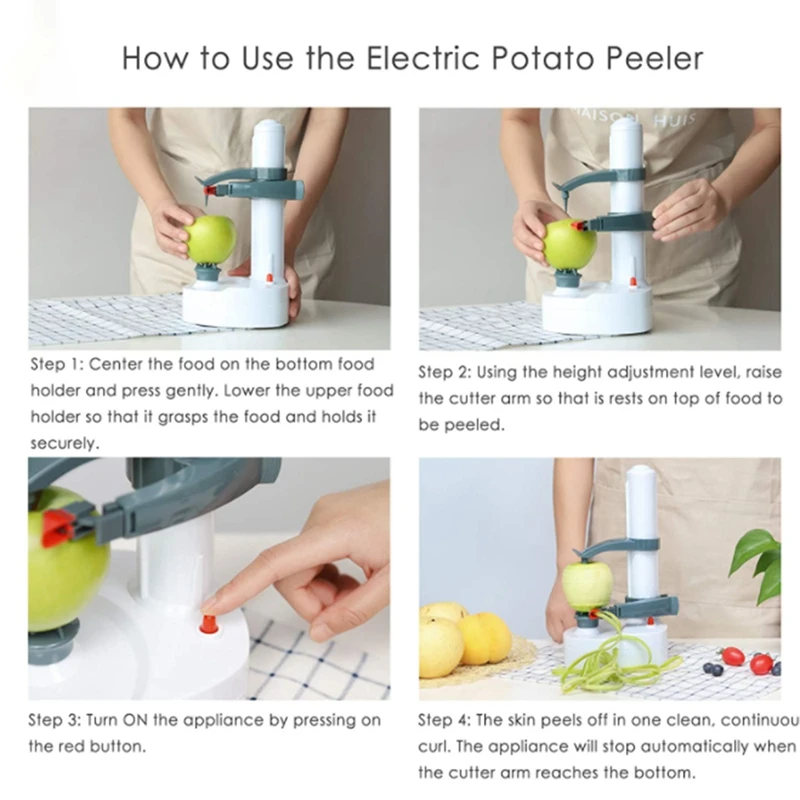 How to Use the Electric Potato Peeler

MAISON HUIS

Step 1: Center the food on the bottom food holder and press gently. Lower the upper food holder so that it grasps the food and holds it securely.

Step 2: Using the height adjustment level, raise the cutter arm so that is rests on top of food to be peeled.

Step 3: Turn ON the appliance by pressing on the red button.

Step 4: The skin peels off in one clean, continuou curl. The appliance will stop automatically when the cutter arm reaches the bottom.