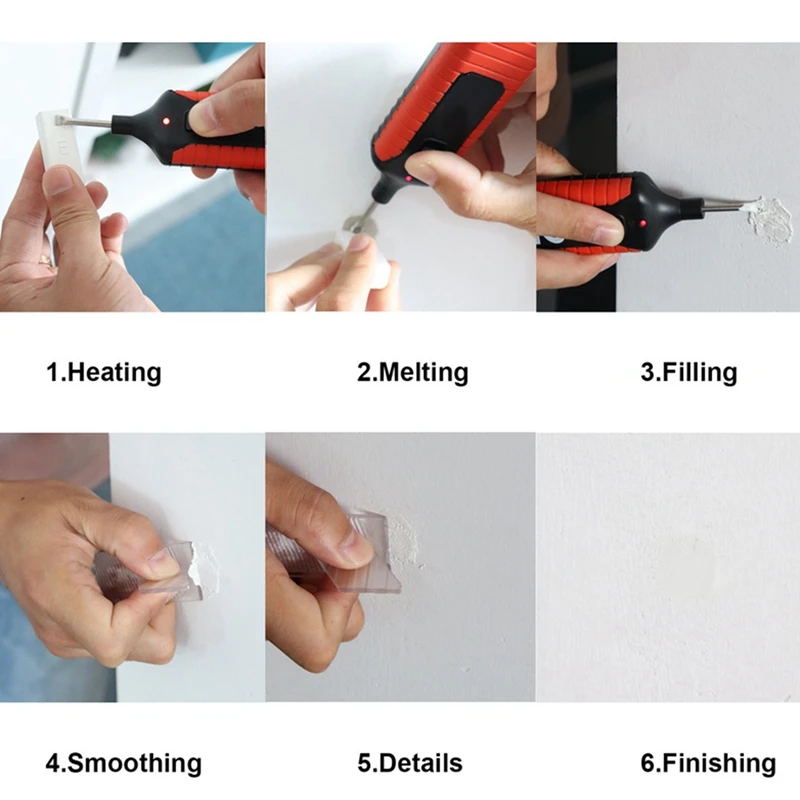 1.Heating

2.Melting

3.Filling

4.Smoothing

5.Details

6.Finishing