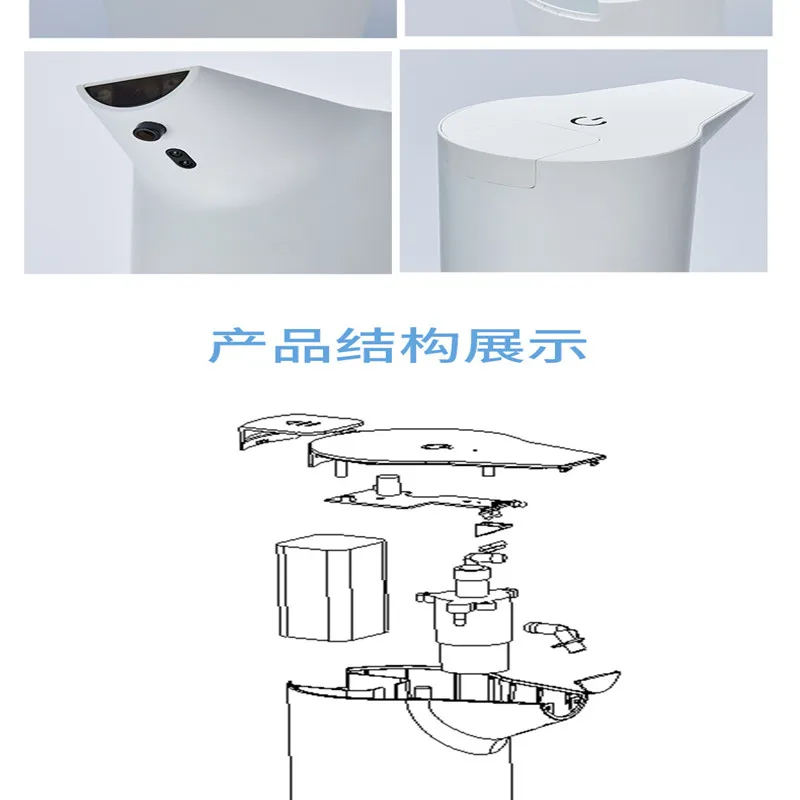 产品结构展示