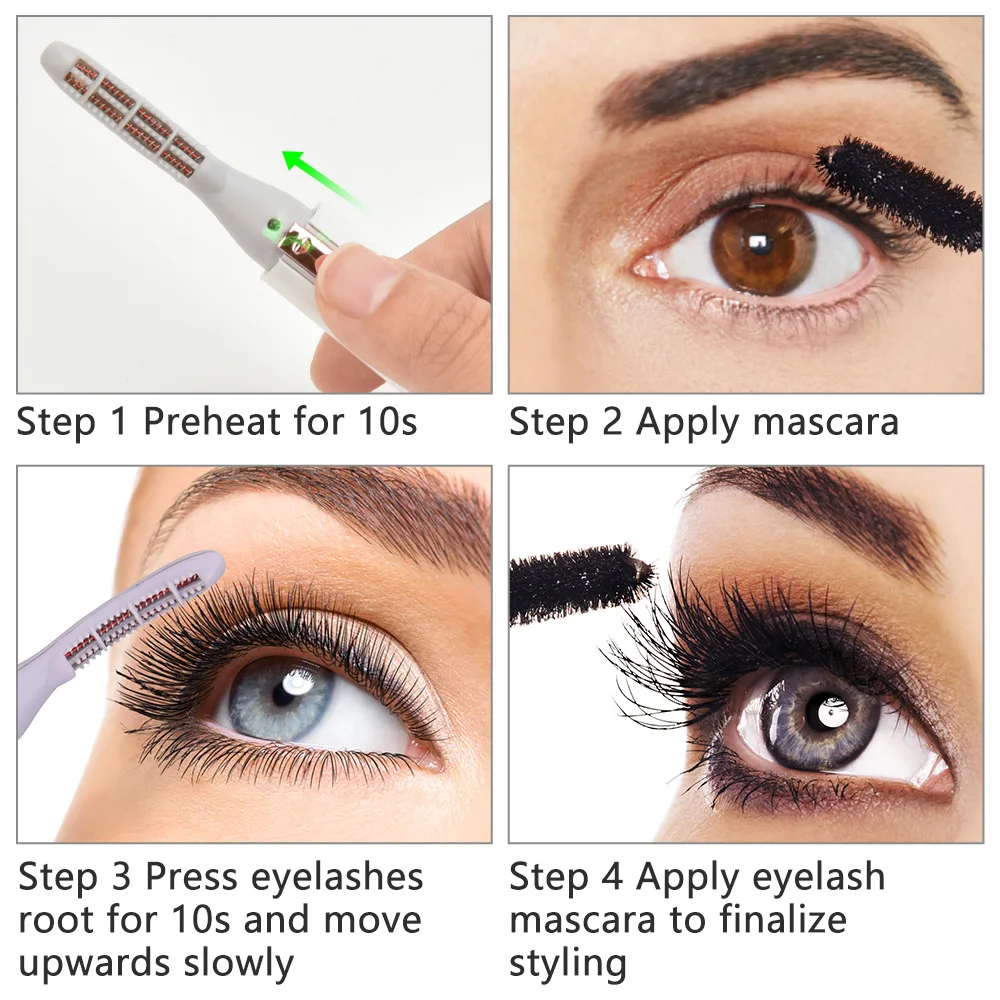 Step 1 Preheat for 10s

Step 2 Apply mascara

Step 3 Press eyelashes root for 10s and move upwards slowly

Step 4 Apply eyelash mascara to finalize styling