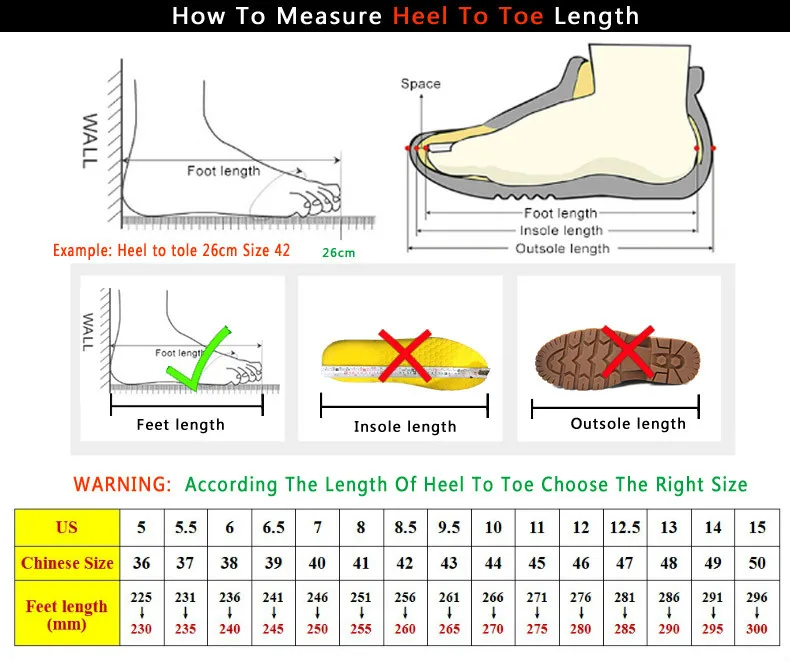 How To Measure Heel To Toe Length

WALL

Foot length

Example: Heel to tole 26cm Size 42

26cm

Space

Foot length

Insole length

Outsole length

WALL

Foot length

Feet length

Insole length

Outsole length

WARNING: According The Length Of Heel To Toe Choose The Right Size

| US | 5 | 5.5 | 6 | 6.5 | 7 | 8 | 8.5 | 9.5 | 10 | 11 | 12 | 12.5 | 13 | 14 | 15 |
|---|---|---|---|---|---|---|---|---|---|---|---|---|---|---|---|
| Chinese Size | 36 | 37 | 38 | 39 | 40 | 41 | 42 | 43 | 44 | 45 | 46 | 47 | 48 | 49 | 50 |
| Feet length (mm) | 225 ↓ 230 | 231 ↓ 235 | 236 ↓ 240 | 241 ↓ 245 | 246 ↓ 250 | 251 ↓ 255 | 256 ↓ 260 | 261 ↓ 265 | 266 ↓ 270 | 271 ↓ 275 | 276 ↓ 280 | 281 ↓ 285 | 286 ↓ 290 | 291 ↓ 295 | 296 ↓ 300 |