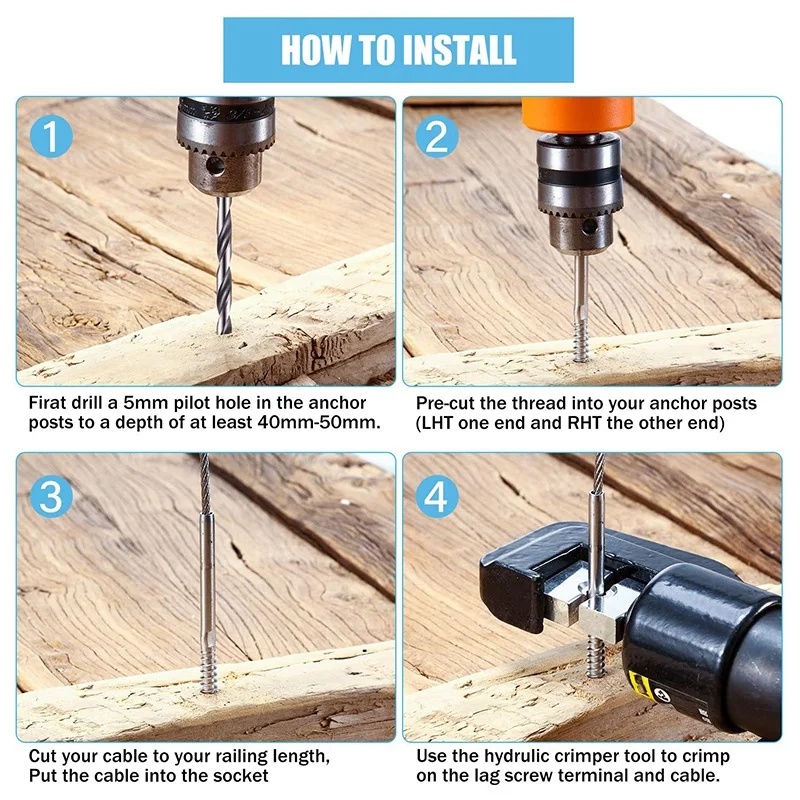 HOW TO INSTALL

1

Firat drill a 5mm pilot hole in the anchor posts to a depth of at least 40mm-50mm.

2

Pre-cut the thread into your anchor posts (LHT one end and RHT the other end)

3

Cut your cable to your railing length, Put the cable into the socket

4

Use the hydrulic crimper tool to crimp on the lag screw terminal and cable.