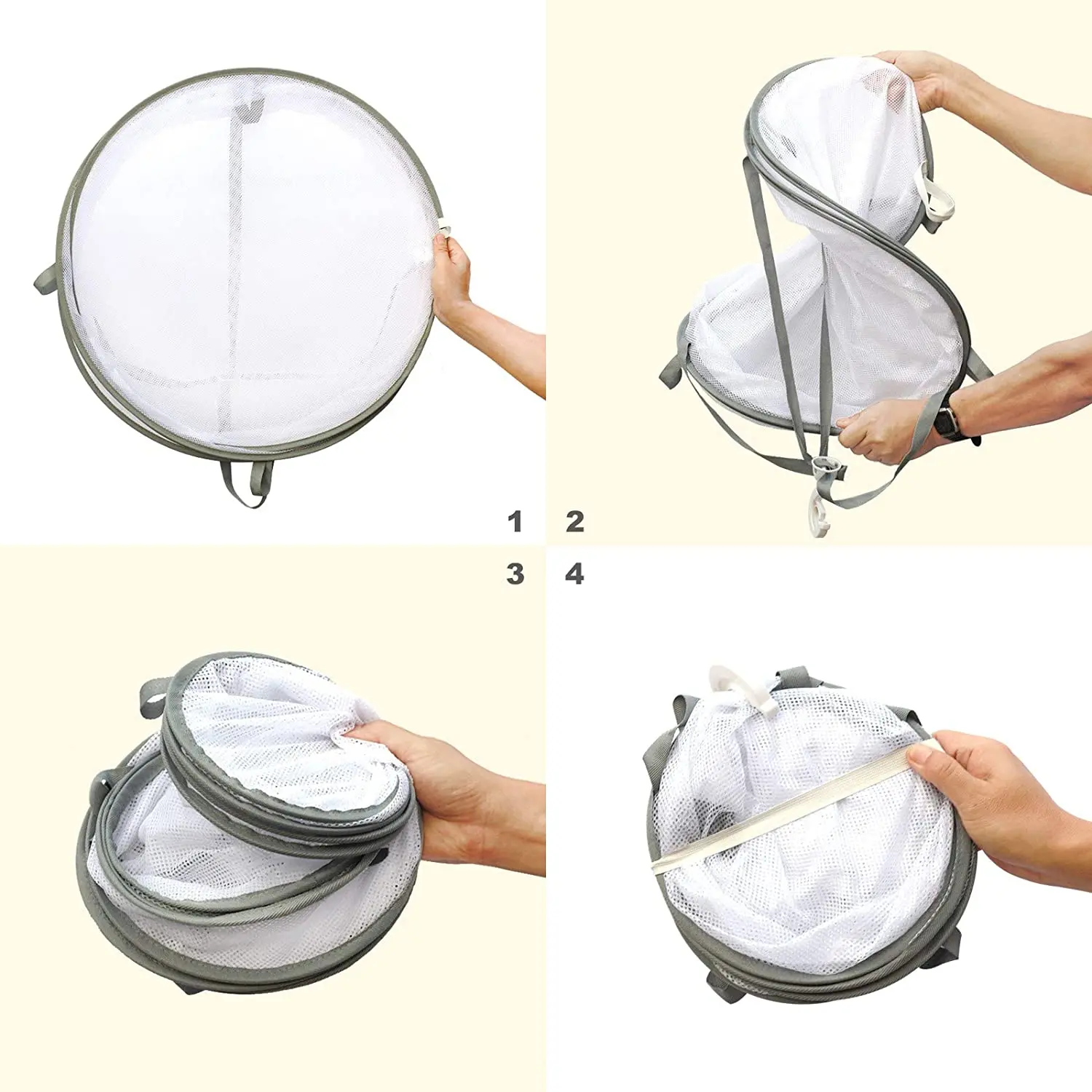 1 2

3 4