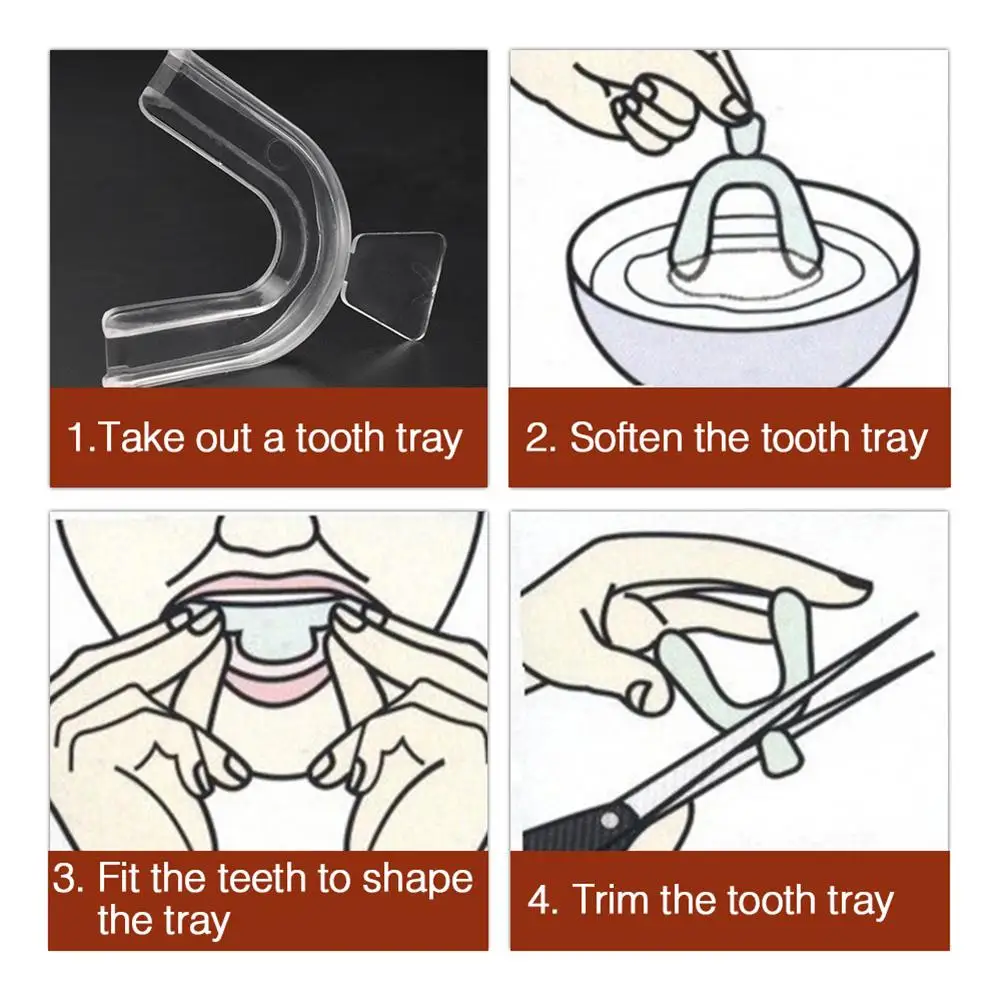 1.Take out a tooth tray

2. Soften the tooth tray

3. Fit the teeth to shape the tray

4. Trim the tooth tray