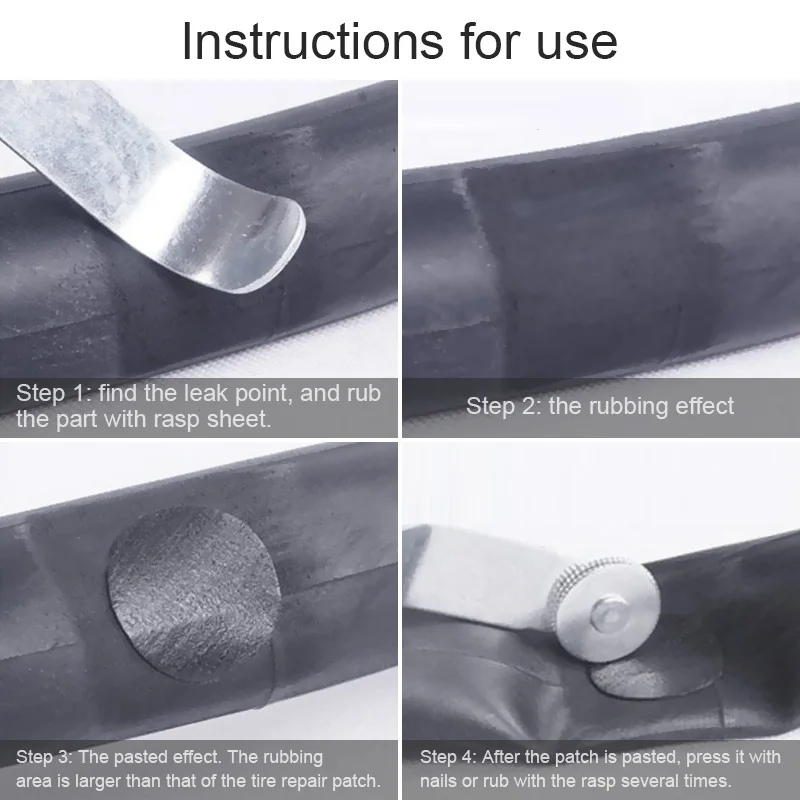 Instructions for use

Step 1: find the leak point, and rub the part with rasp sheet.

Step 2: the rubbing effect

Step 3: The pasted effect. The rubbing area is larger than that of the tire repair patch.

Step 4: After the patch is pasted, press it with nails or rub with the rasp several times.