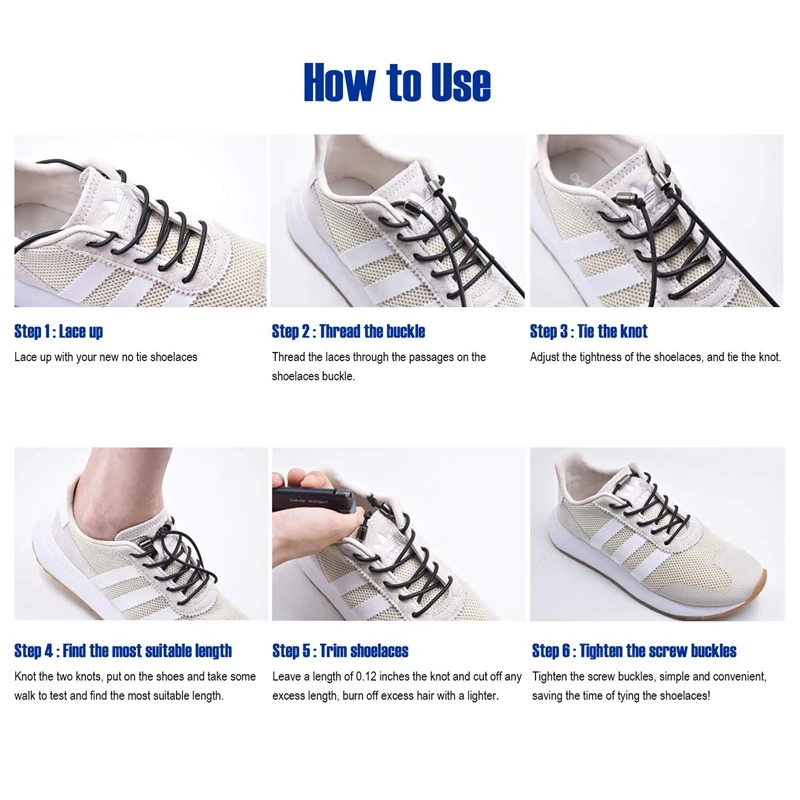 How to Use

Step 1 : Lace up

Lace up with your new no tie shoelaces

Step 2 : Thread the buckle

Thread the laces through the passages on the shoelaces buckle.

Step 3 : Tie the knot

Adjust the tightness of the shoelaces, and tie the knot.

Step 4 : Find the most suitable length

Knot the two knots, put on the shoes and take some walk to test and find the most suitable length.

Step 5 : Trim shoelaces

Leave a length of 0.12 inches the knot and cut off any excess length, burn off excess hair with a lighter.

Step 6 : Tighten the screw buckles

Tighten the screw buckles, simple and convenient, saving the time of tying the shoelaces!