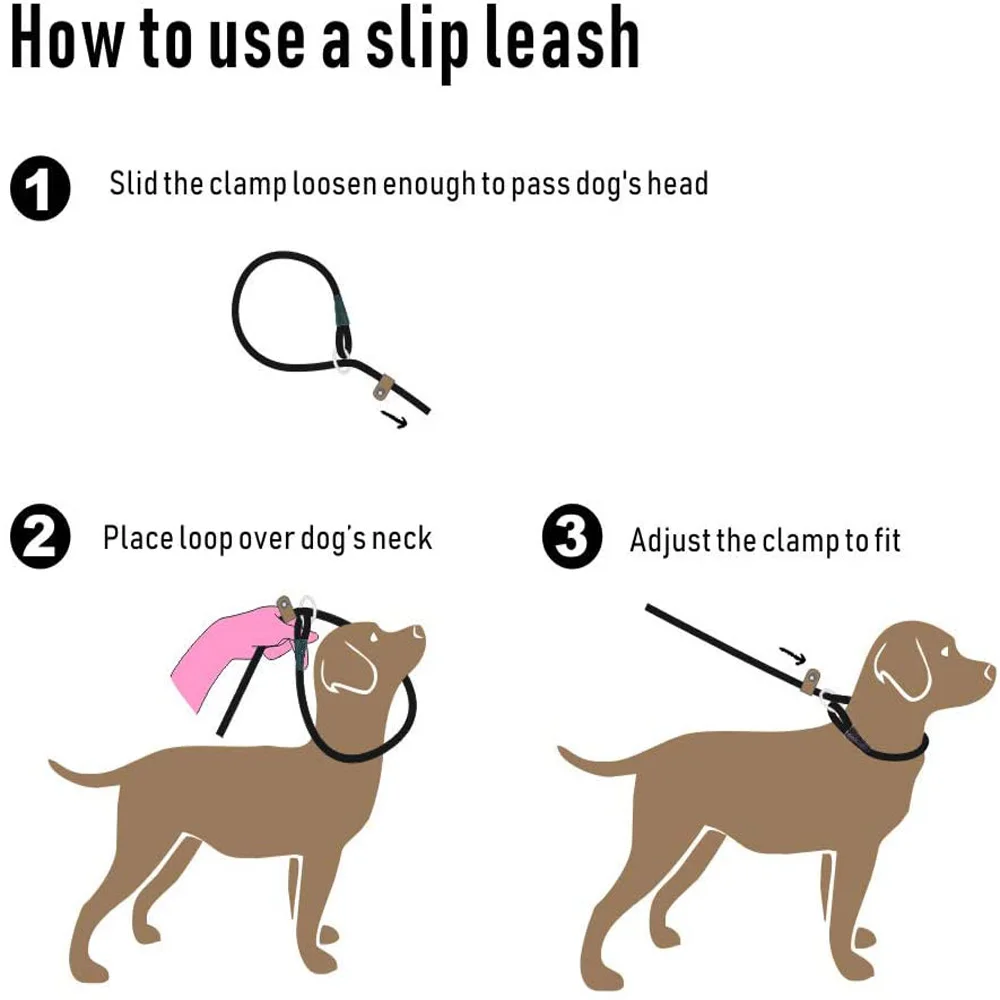 How to use a slip leash

1 Slid the clamp loosen enough to pass dog's head

2 Place loop over dog's neck

3 Adjust the clamp to fit