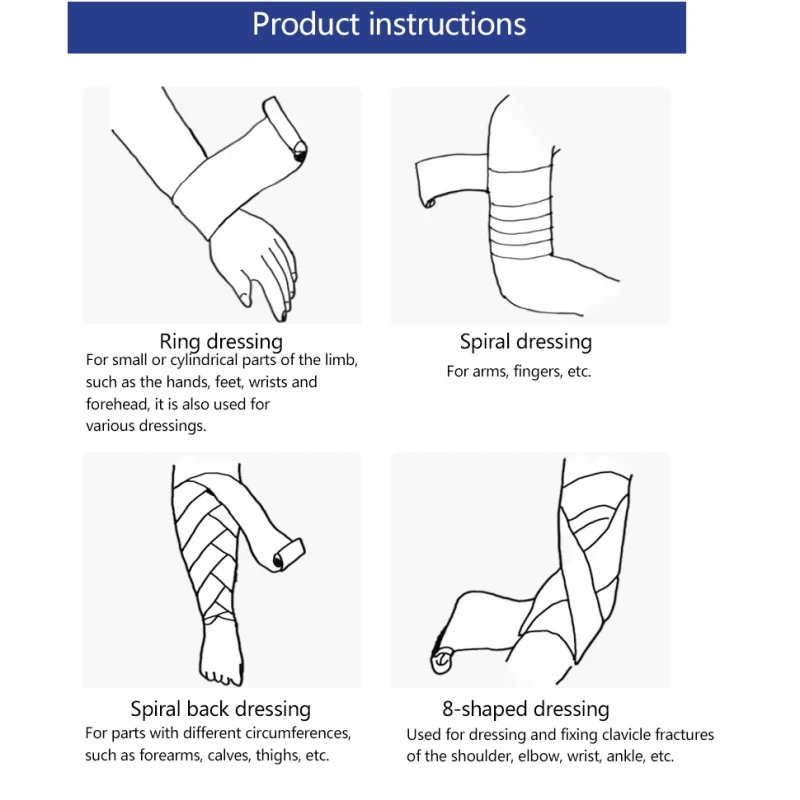 Product instructions

Ring dressing
For small or cylindrical parts of the limb, such as the hands, feet, wrists and forehead, it is also used for various dressings.

Spiral dressing
For arms, fingers, etc.

Spiral back dressing
For parts with different circumferences, such as forearms, calves, thighs, etc.

8-shaped dressing
Used for dressing and fixing clavicle fractures of the shoulder, elbow, wrist, ankle, etc.