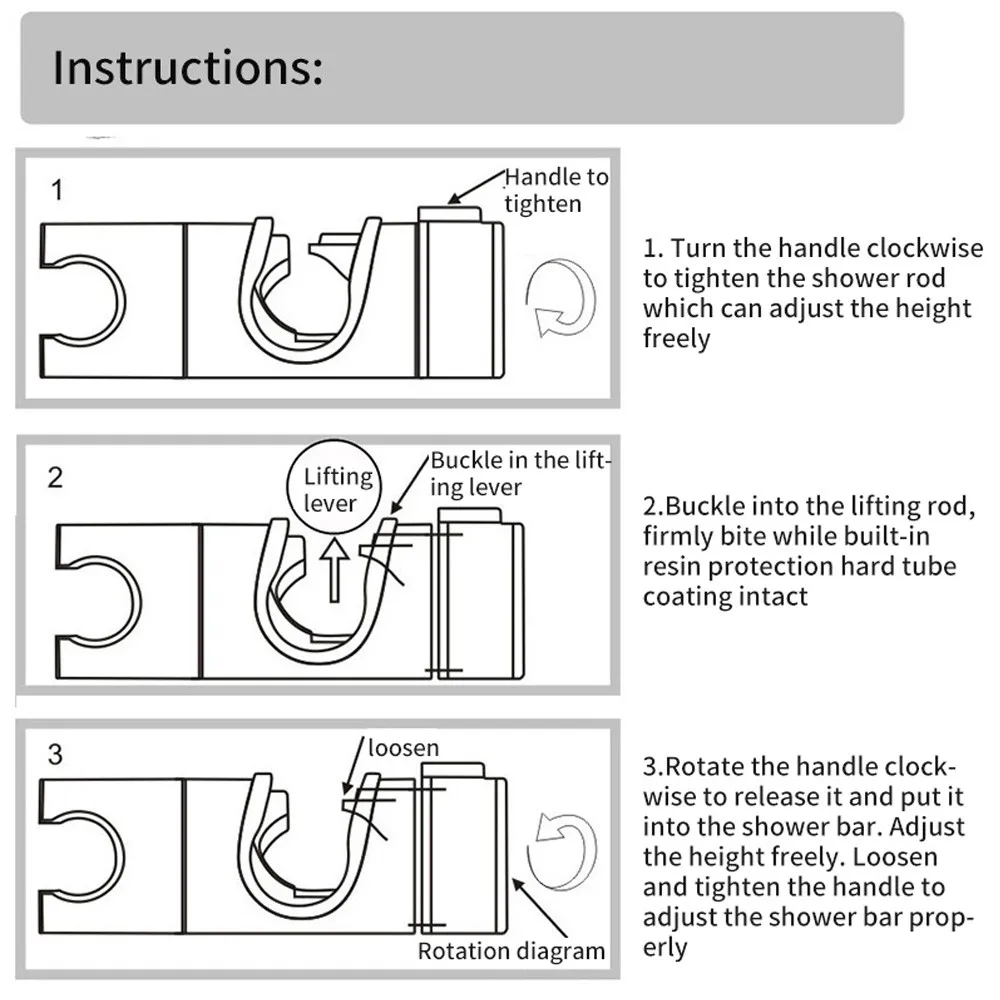 Instructions:

1

Handle to tighten

1. Turn the handle clockwise to tighten the shower rod which can adjust the height freely

2

Lifting lever

Buckle in the lifting lever

2.Buckle into the lifting rod, firmly bite while built-in resin protection hard tube coating intact

3

loosen

Rotation diagram

3.Rotate the handle clockwise to release it and put it into the shower bar. Adjust the height freely. Loosen and tighten the handle to adjust the shower bar properly