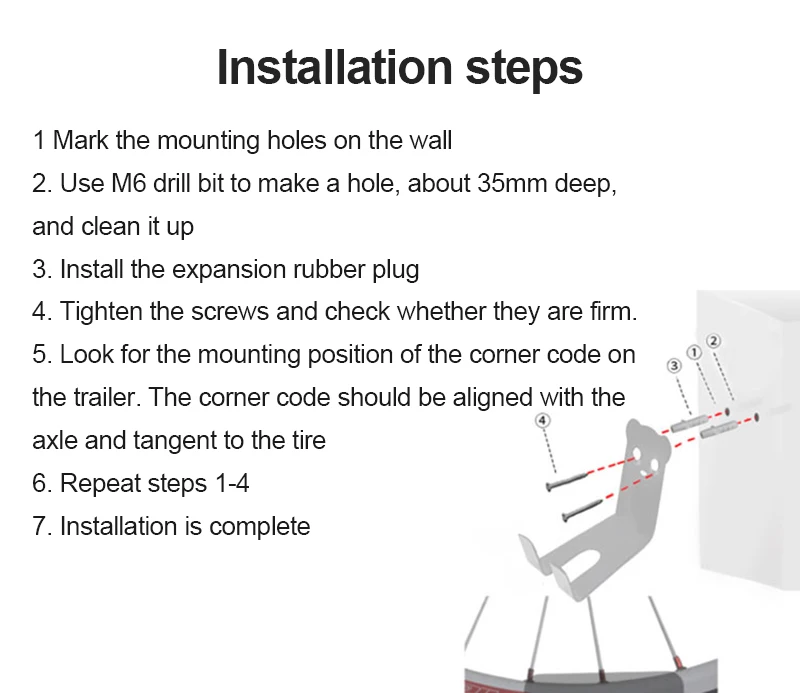 Installation steps

1 Mark the mounting holes on the wall
2. Use M6 drill bit to make a hole, about 35mm deep, and clean it up
3. Install the expansion rubber plug
4. Tighten the screws and check whether they are firm.
5. Look for the mounting position of the corner code on the trailer. The corner code should be aligned with the axle and tangent to the tire
6. Repeat steps 1-4
7. Installation is complete

③ ① ②
④