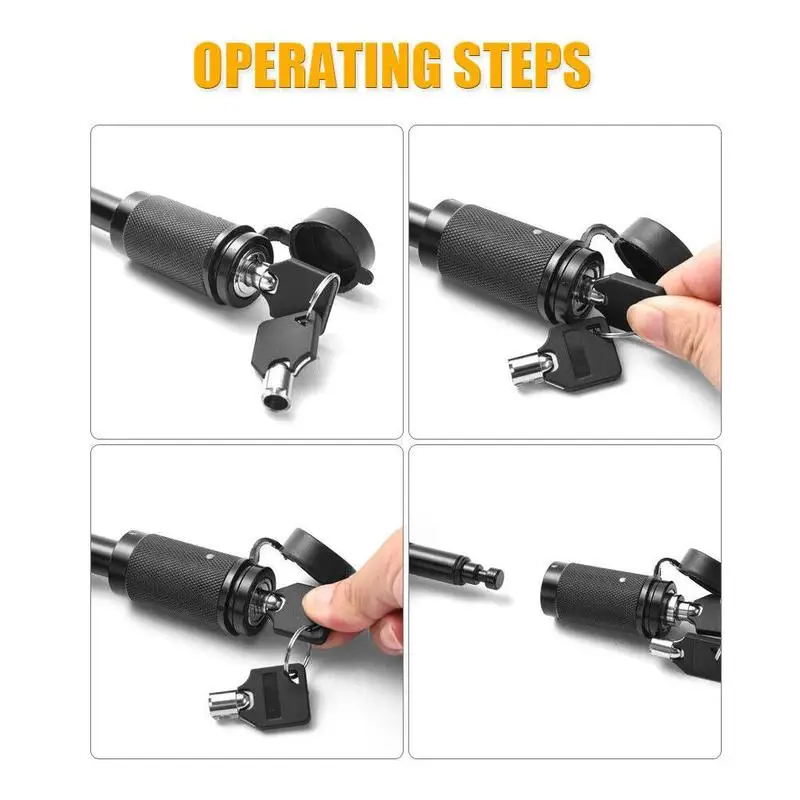 OPERATING STEPS