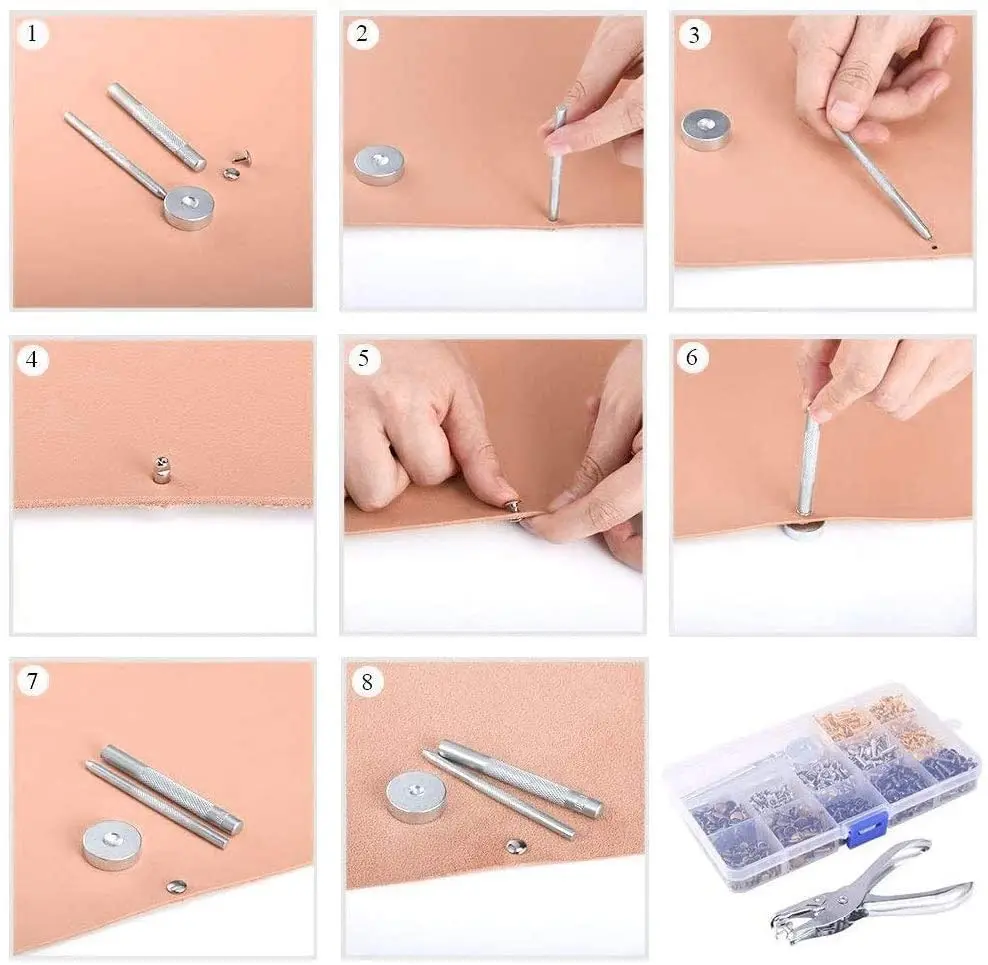 1

2

3

4

5

6

7

8