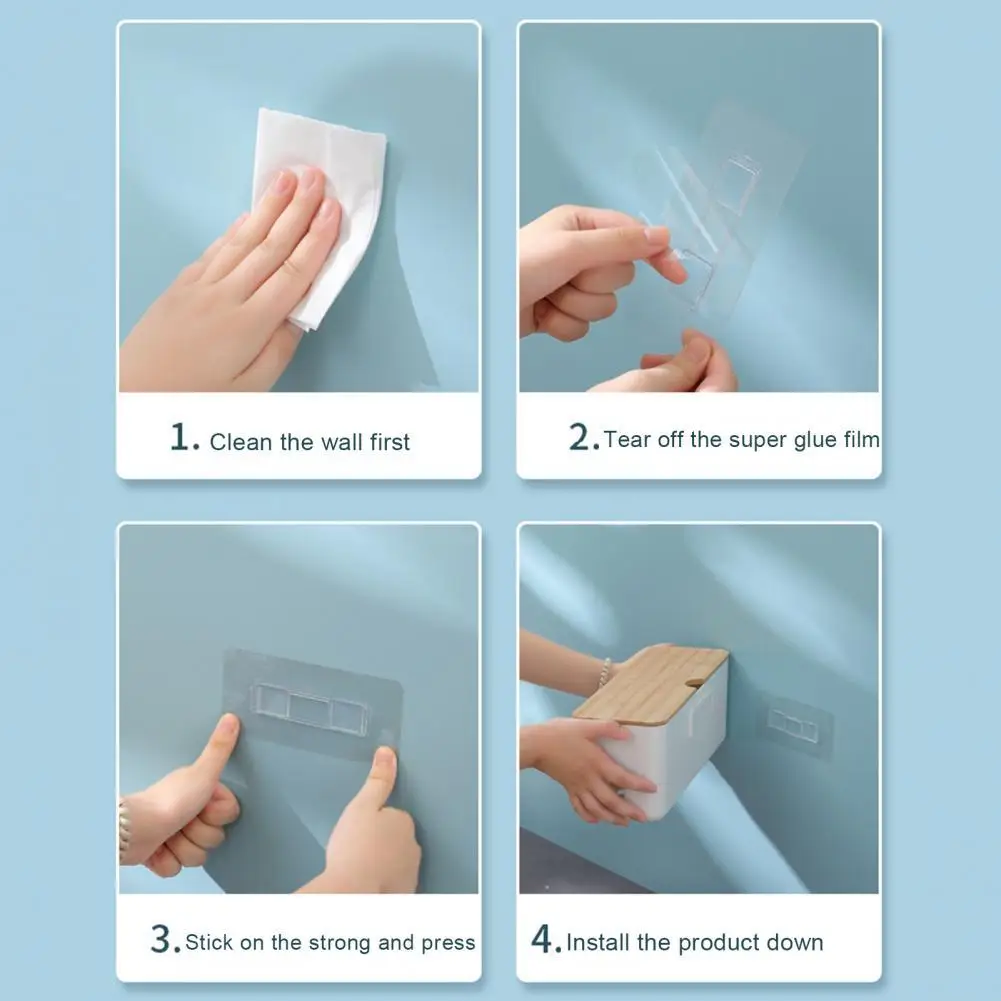 1. Clean the wall first

2. Tear off the super glue film

3. Stick on the strong and press

4. Install the product down