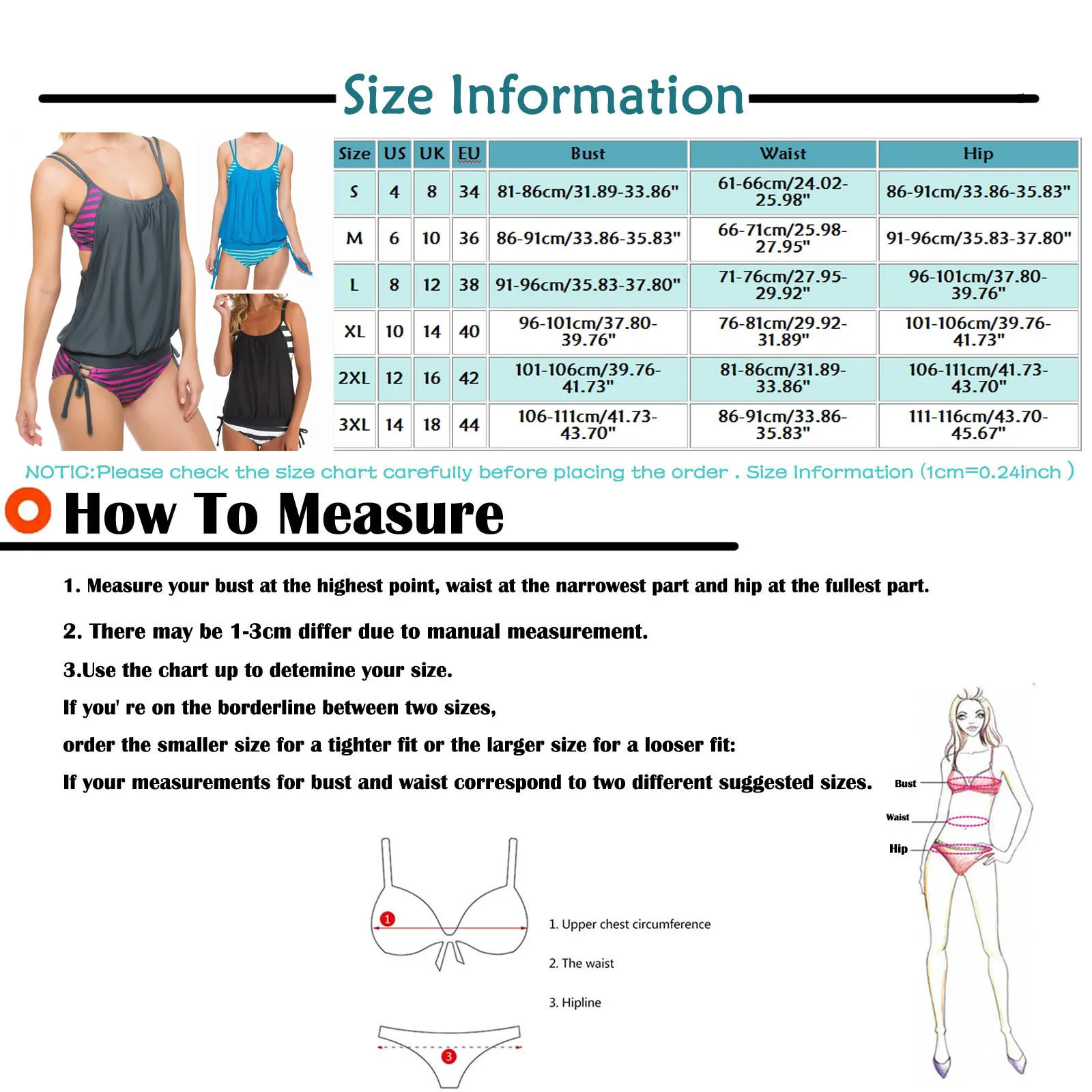 Size Information

| Size | US | UK | EU | Bust | Waist | Hip |
|---|---|---|---|---|---|---|
| S | 4 | 8 | 34 | 81-86cm/31.89-33.86" | 61-66cm/24.02-25.98" | 86-91cm/33.86-35.83" |
| M | 6 | 10 | 36 | 86-91cm/33.86-35.83" | 66-71cm/25.98-27.95" | 91-96cm/35.83-37.80" |
| L | 8 | 12 | 38 | 91-96cm/35.83-37.80" | 71-76cm/27.95-29.92" | 96-101cm/37.80-39.76" |
| XL | 10 | 14 | 40 | 96-101cm/37.80-39.76" | 76-81cm/29.92-31.89" | 101-106cm/39.76-41.73" |
| 2XL | 12 | 16 | 42 | 101-106cm/39.76-41.73" | 81-86cm/31.89-33.86" | 106-111cm/41.73-43.70" |
| 3XL | 14 | 18 | 44 | 106-111cm/41.73-43.70" | 86-91cm/33.86-35.83" | 111-116cm/43.70-45.67" |

NOTIC:Please check the size chart carefully before placing the order . Size Information (1cm=0.24inch )

How To Measure

1. Measure your bust at the highest point, waist at the narrowest part and hip at the fullest part.

2. There may be 1-3cm differ due to manual measurement.

3.Use the chart up to detemine your size.

If you' re on the borderline between two sizes,

order the smaller size for a tighter fit or the larger size for a looser fit:

If your measurements for bust and waist correspond to two different suggested sizes.

Bust
Waist
Hip

1

1. Upper chest circumference

2. The waist

3. Hipline

3