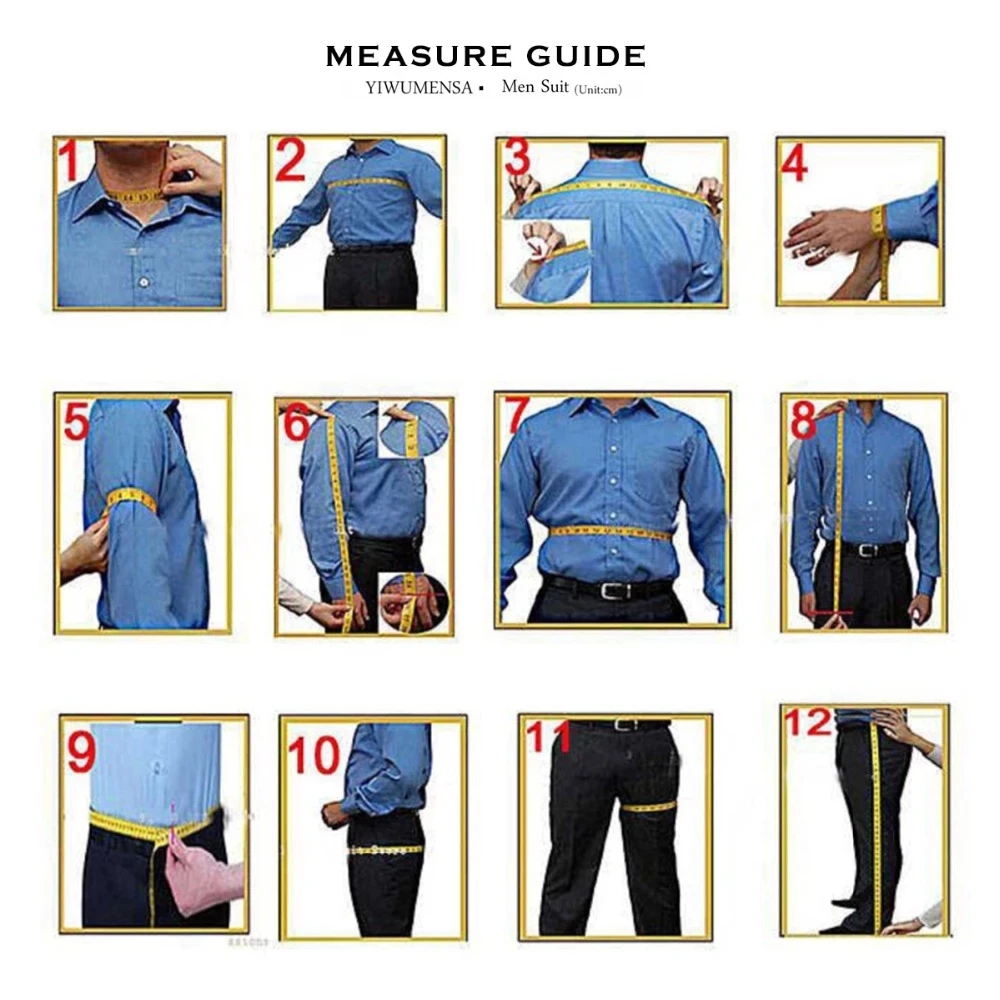 MEASURE GUIDE
YIWUMENSA ▪ Men Suit (Unit:cm)

1
2
3
4
5
6
7
8
9
10
11
12